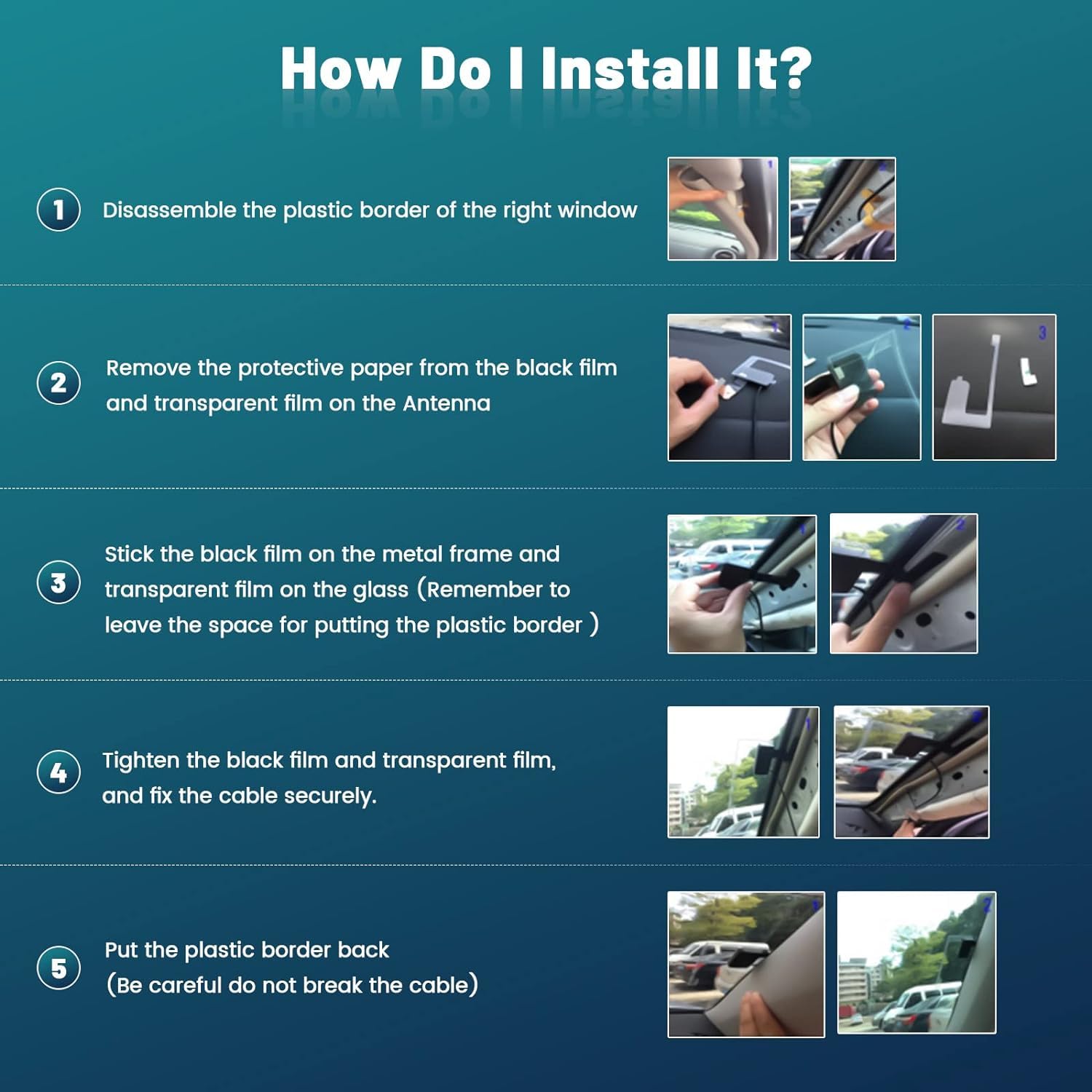 How Do I Install It?

1 Disassemble the plastic border of the right window

1 2

2 Remove the protective paper from the black film and transparent film on the Antenna

1 2 3

3 Stick the black film on the metal frame and transparent film on the glass (Remember to leave the space for putting the plastic border )

1 2

4 Tighten the black film and transparent film, and fix the cable securely.

1 2

5 Put the plastic border back (Be careful do not break the cable)

1 2