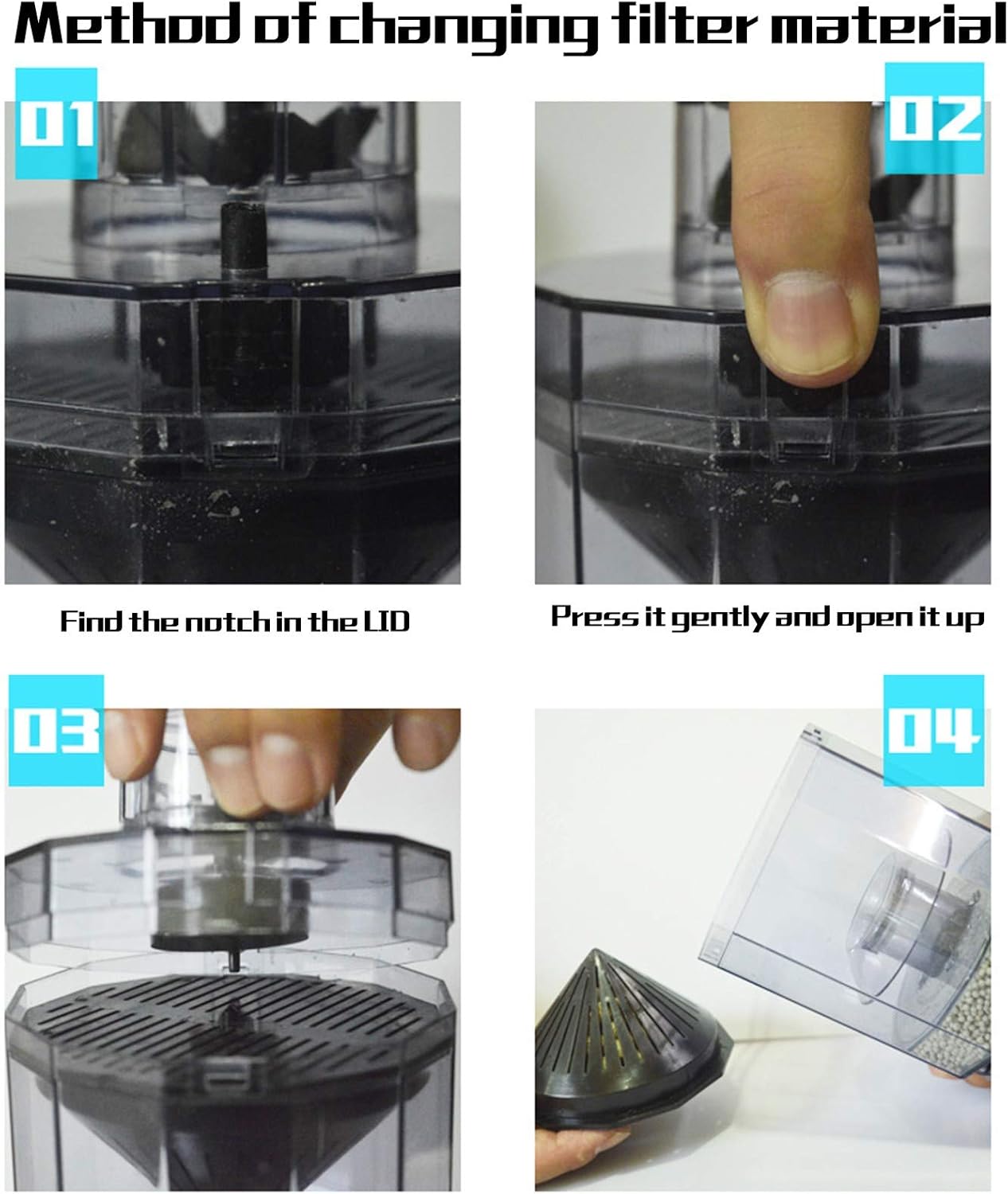 Method of changing filter material

01

02

Find the notch in the LID

Press it gently and open it up

03

04