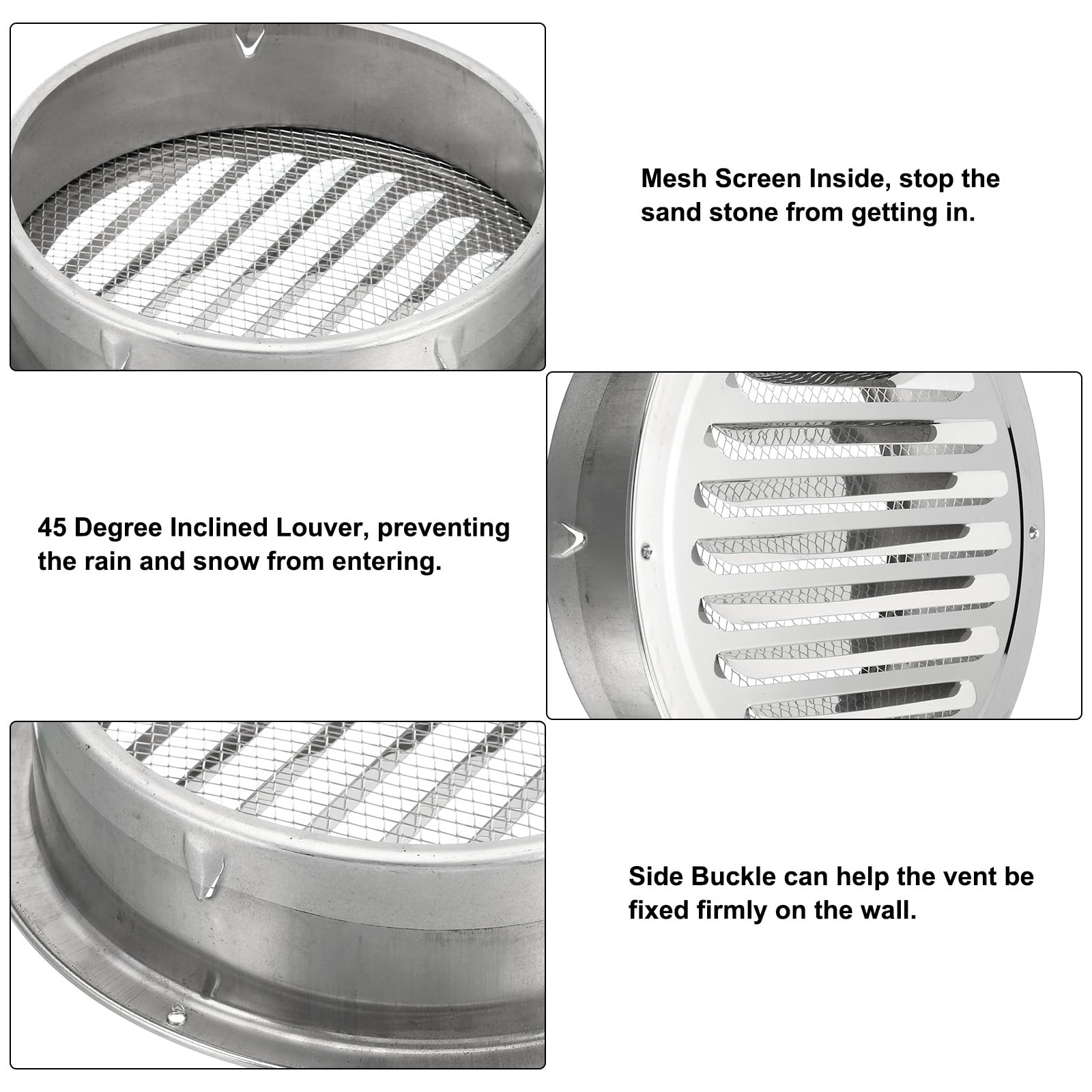 Mesh Screen Inside, stop the sand stone from getting in.

45 Degree Inclined Louver, preventing the rain and snow from entering.

Side Buckle can help the vent be fixed firmly on the wall.