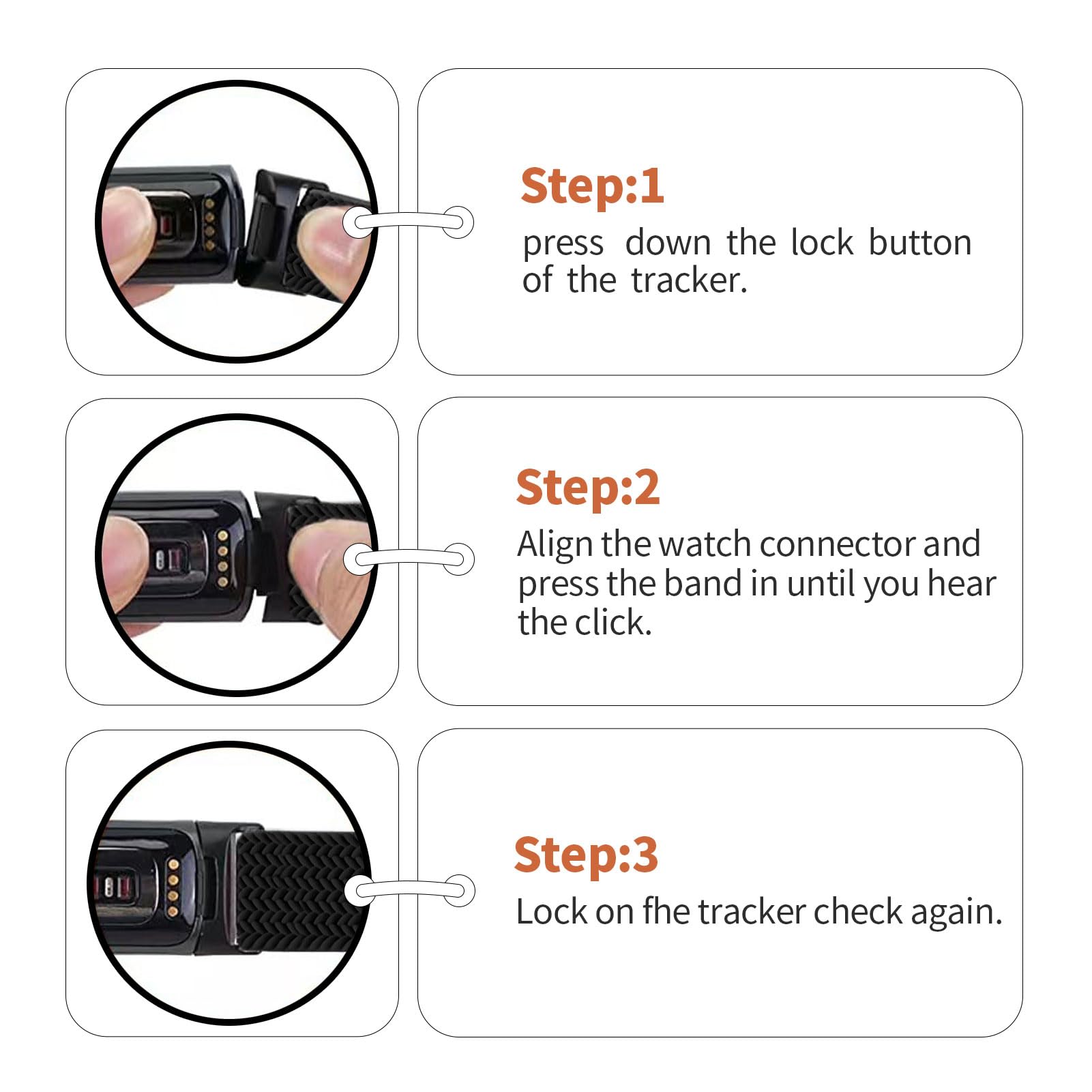 Step:1
press down the lock button of the tracker.

Step:2
Align the watch connector and press the band in until you hear the click.

Step:3
Lock on fhe tracker check again.