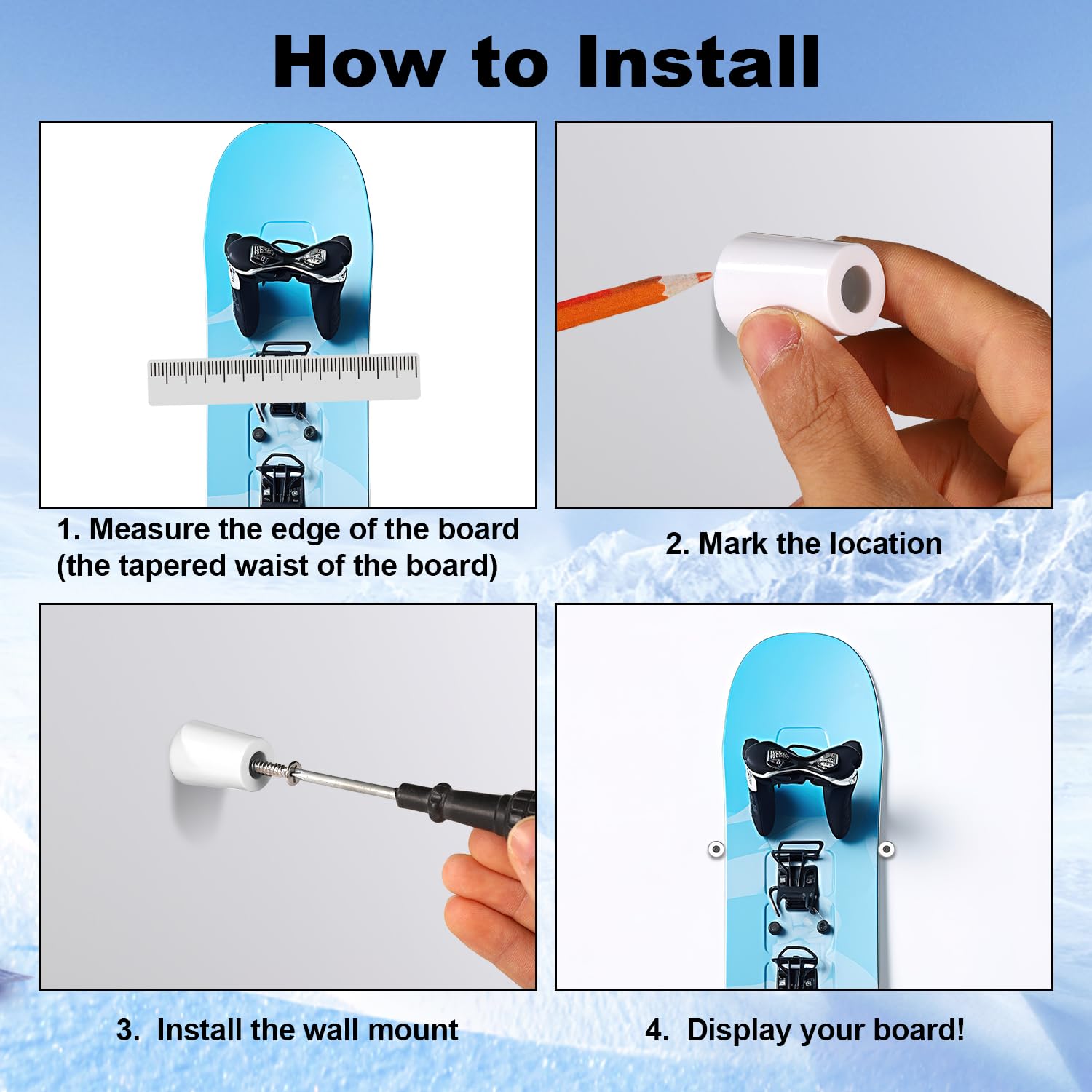 How to Install

1. Measure the edge of the board (the tapered waist of the board)

2. Mark the location

3. Install the wall mount

4. Display your board!