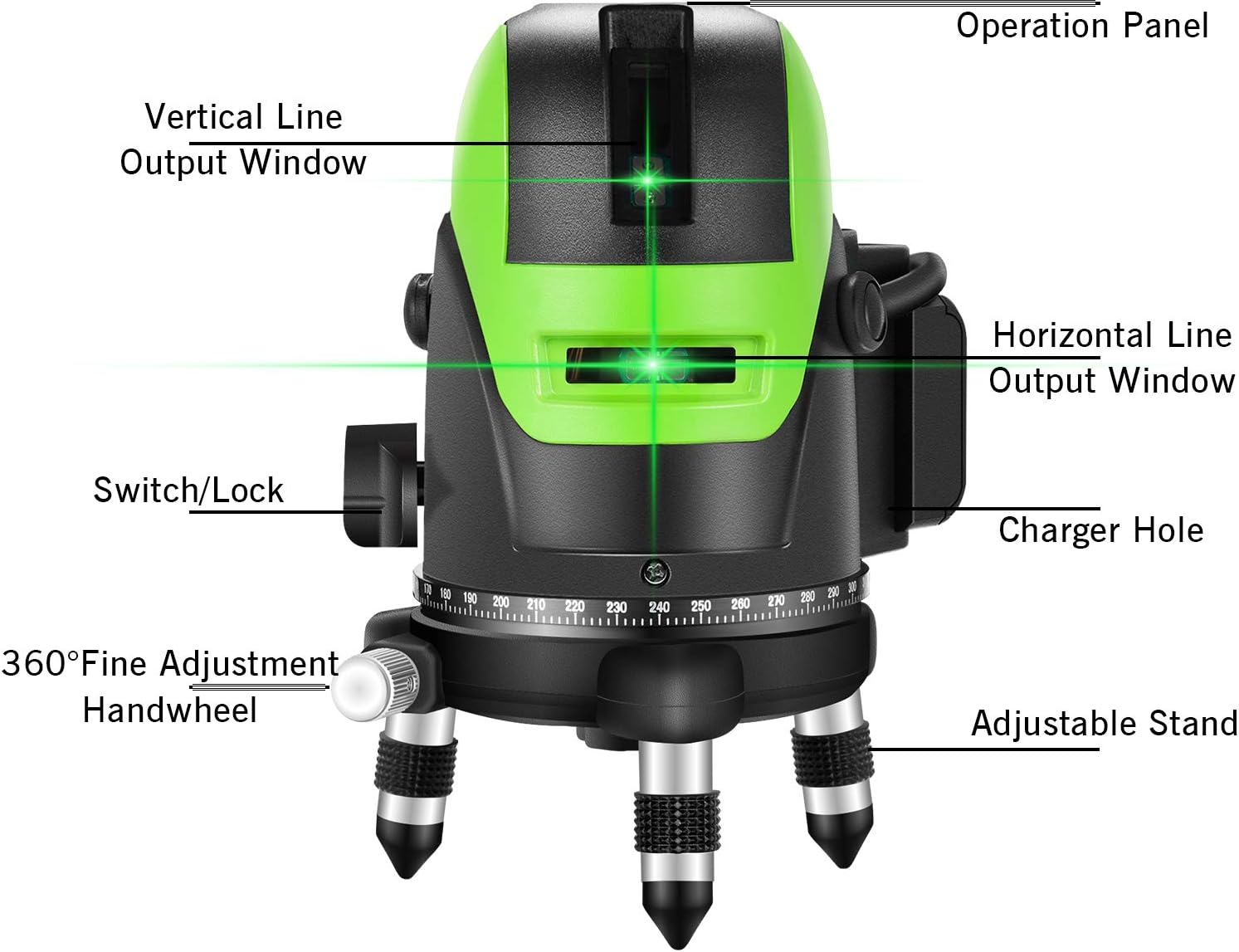 Operation Panel

Vertical Line Output Window

Horizontal Line Output Window

Switch/Lock

Charger Hole

170 180 190 200 210 220 230 240 250 260 270 280 290 300

360°Fine Adjustment Handwheel

Adjustable Stand