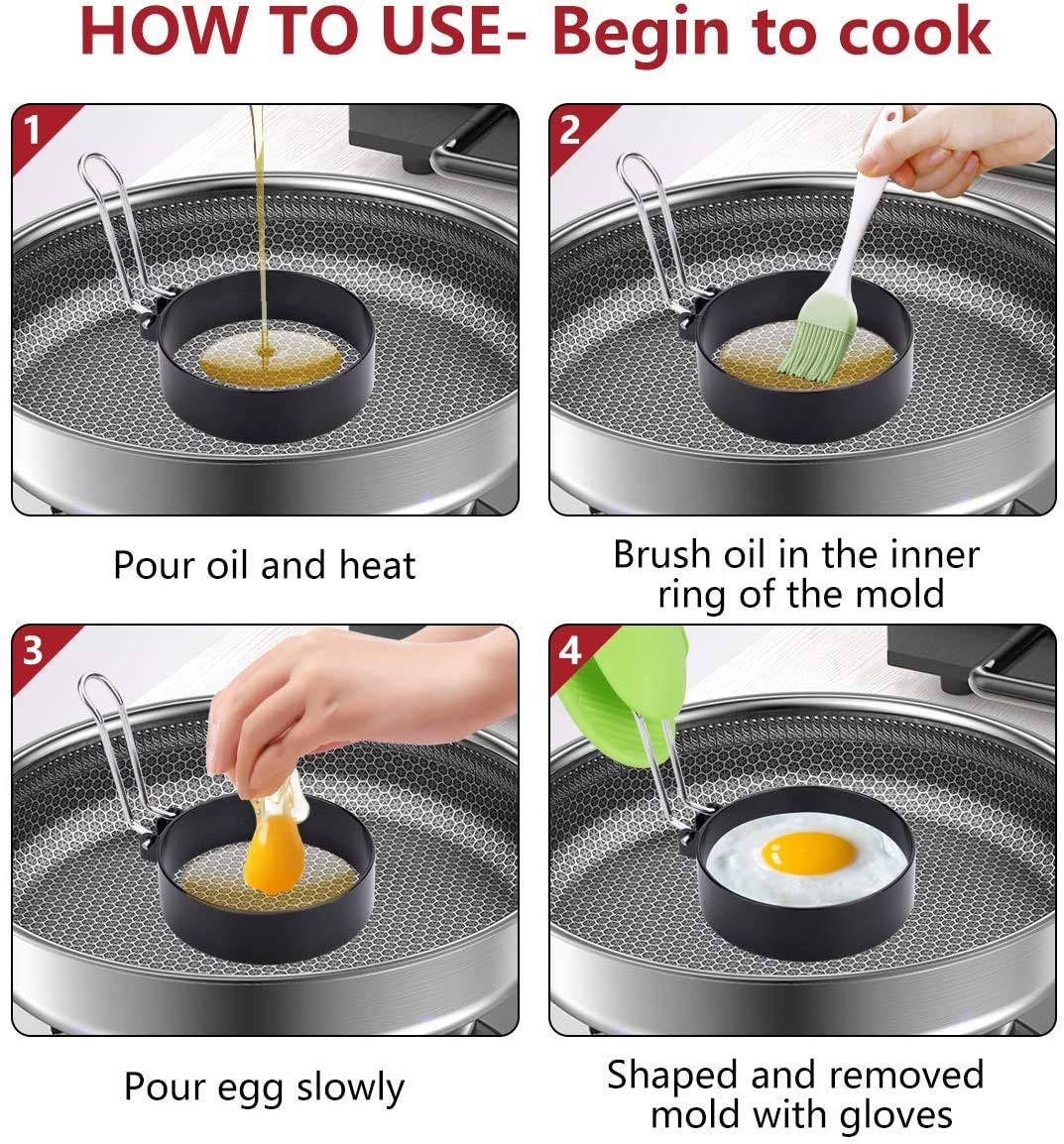 HOW TO USE- Begin to cook

1

Pour oil and heat

2

Brush oil in the inner ring of the mold

3

Pour egg slowly

4

Shaped and removed mold with gloves