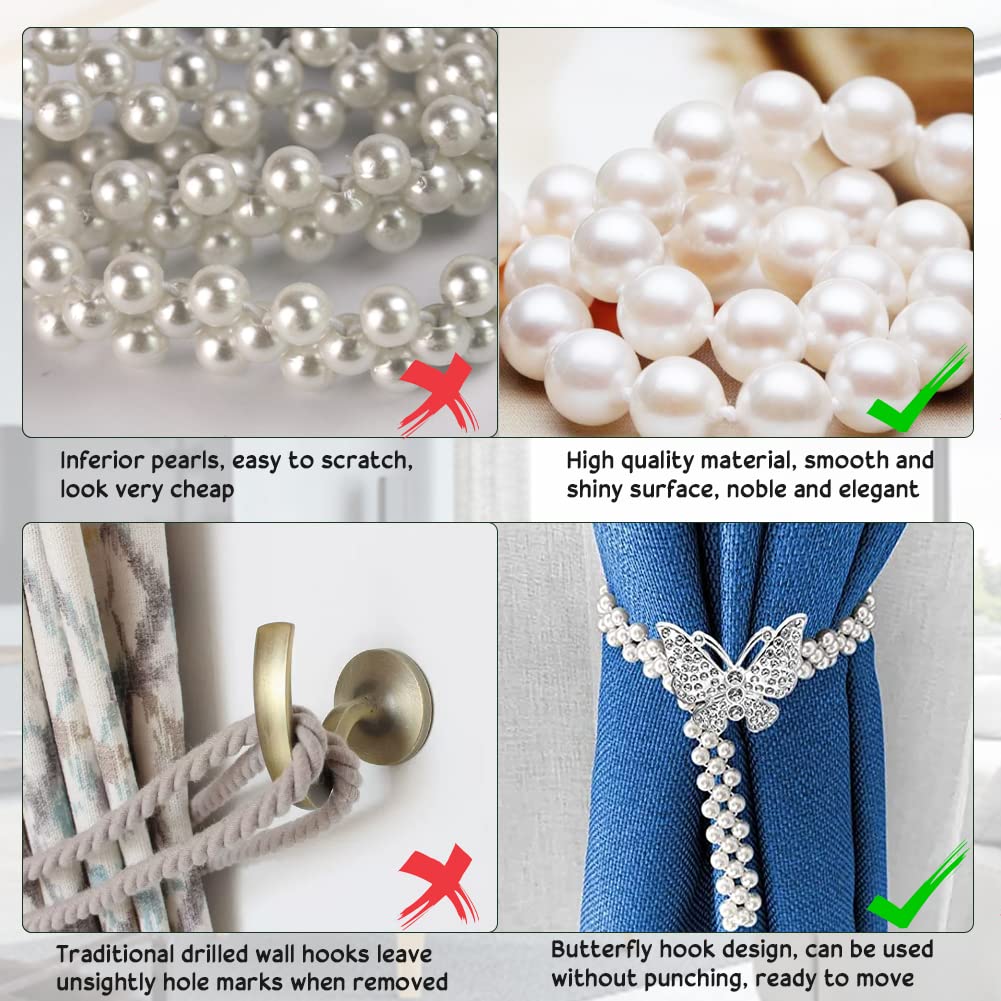 Inferior pearls, easy to scratch, look very cheap

High quality material, smooth and shiny surface, noble and elegant

Traditional drilled wall hooks leave unsightly hole marks when removed

Butterfly hook design, can be used without punching, ready to move