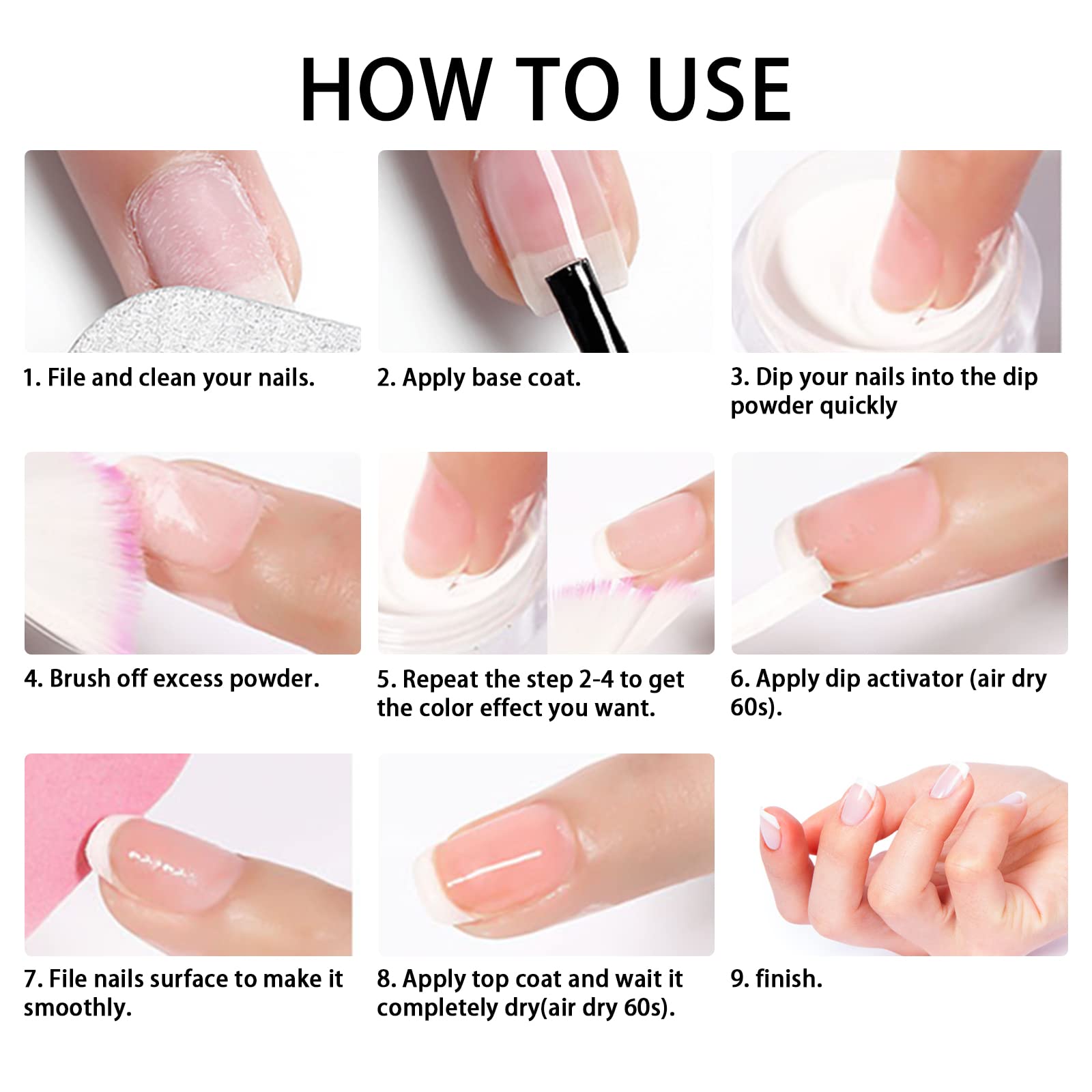 HOW TO USE

1. File and clean your nails.

2. Apply base coat.

3. Dip your nails into the dip powder quickly

4. Brush off excess powder.

5. Repeat the step 2-4 to get the color effect you want.

6. Apply dip activator (air dry 60s).

7. File nails surface to make it smoothly.

8. Apply top coat and wait it completely dry(air dry 60s).

9. finish.