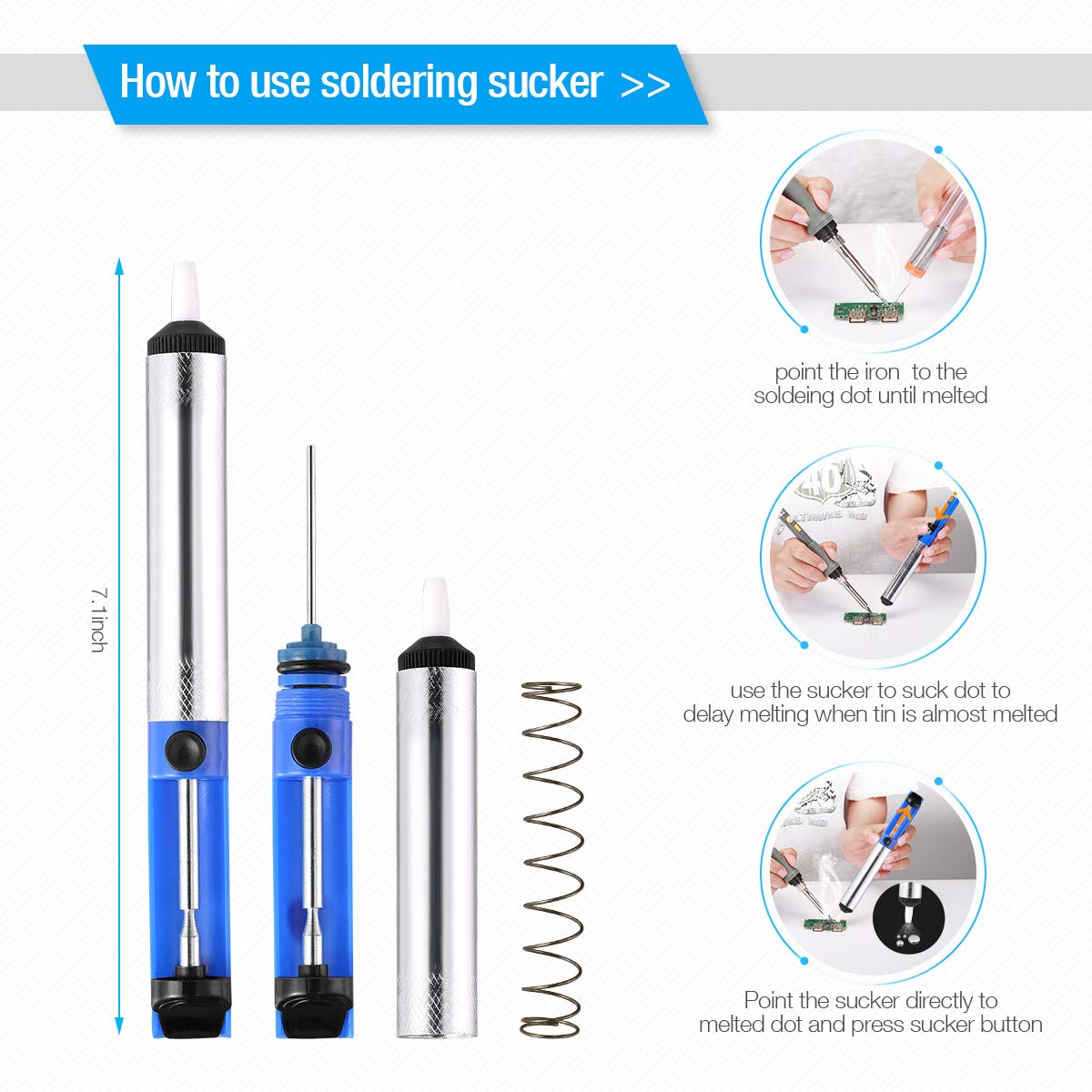 How to use soldering sucker >>

7.1inch

point the iron to the soldeing dot until melted

use the sucker to suck dot to delay melting when tin is almost melted

Point the sucker directly to melted dot and press sucker button