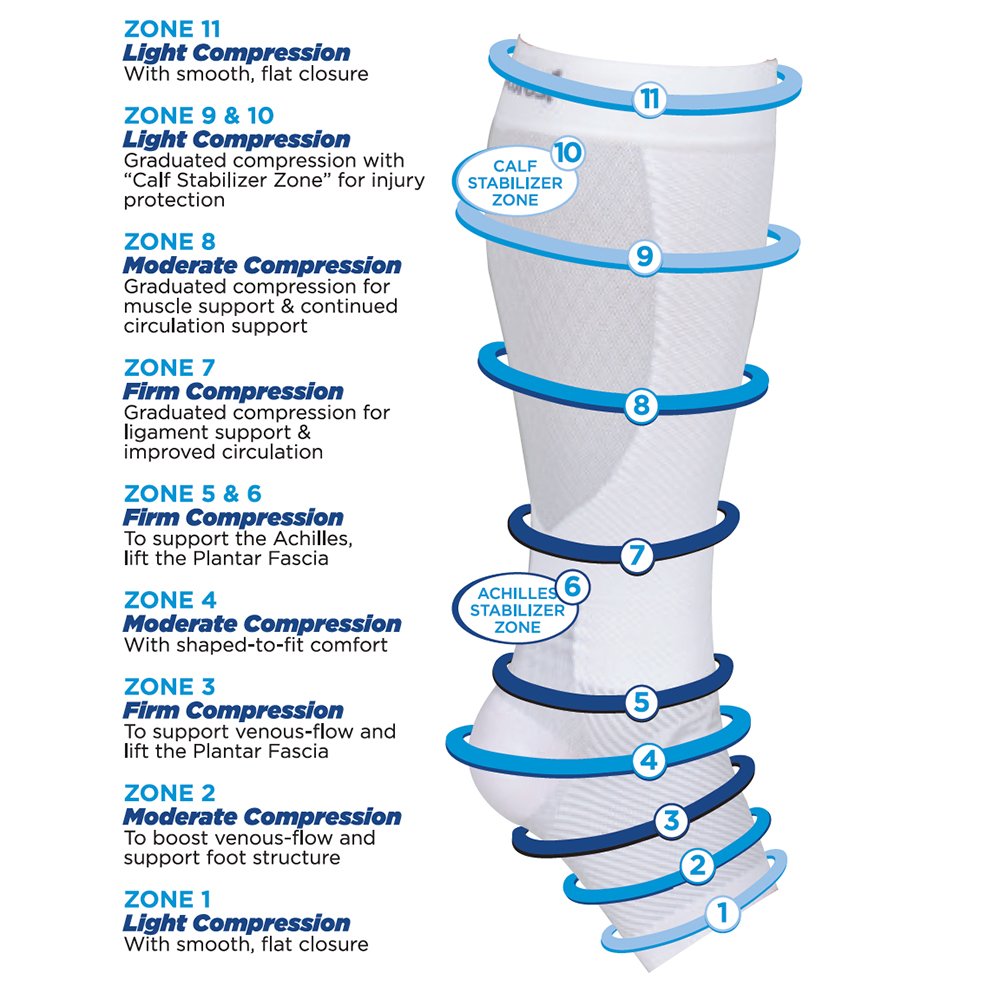 ZONE 11
Light Compression
With smooth, flat closure

ZONE 9 & 10
Light Compression
Graduated compression with "Calf Stabilizer Zone" for injury protection

ZONE 8
Moderate Compression
Graduated compression for muscle support & continued circulation support

ZONE 7
Firm Compression
Graduated compression for ligament support & improved circulation

ZONE 5 & 6
Firm Compression
To support the Achilles, lift the Plantar Fascia

ZONE 4
Moderate Compression
With shaped-to-fit comfort

ZONE 3
Firm Compression
To support venous-flow and lift the Plantar Fascia

ZONE 2
Moderate Compression
To boost venous-flow and support foot structure

ZONE 1
Light Compression
With smooth, flat closure

11
10
CALF STABILIZER ZONE
9
8
7
6
ACHILLES STABILIZER ZONE
5
4
3
2
1