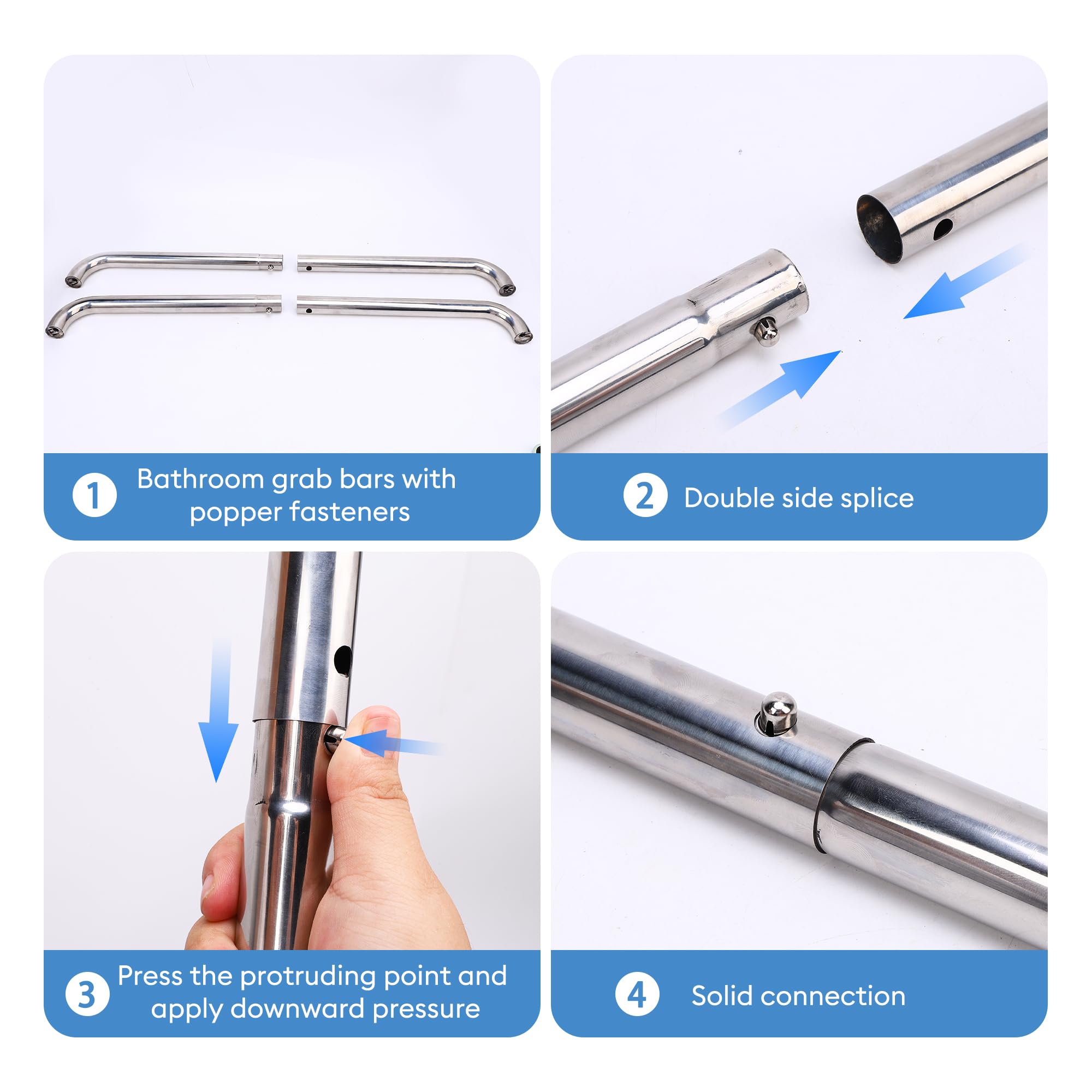 1 Bathroom grab bars with popper fasteners

2 Double side splice

3 Press the protruding point and apply downward pressure

4 Solid connection