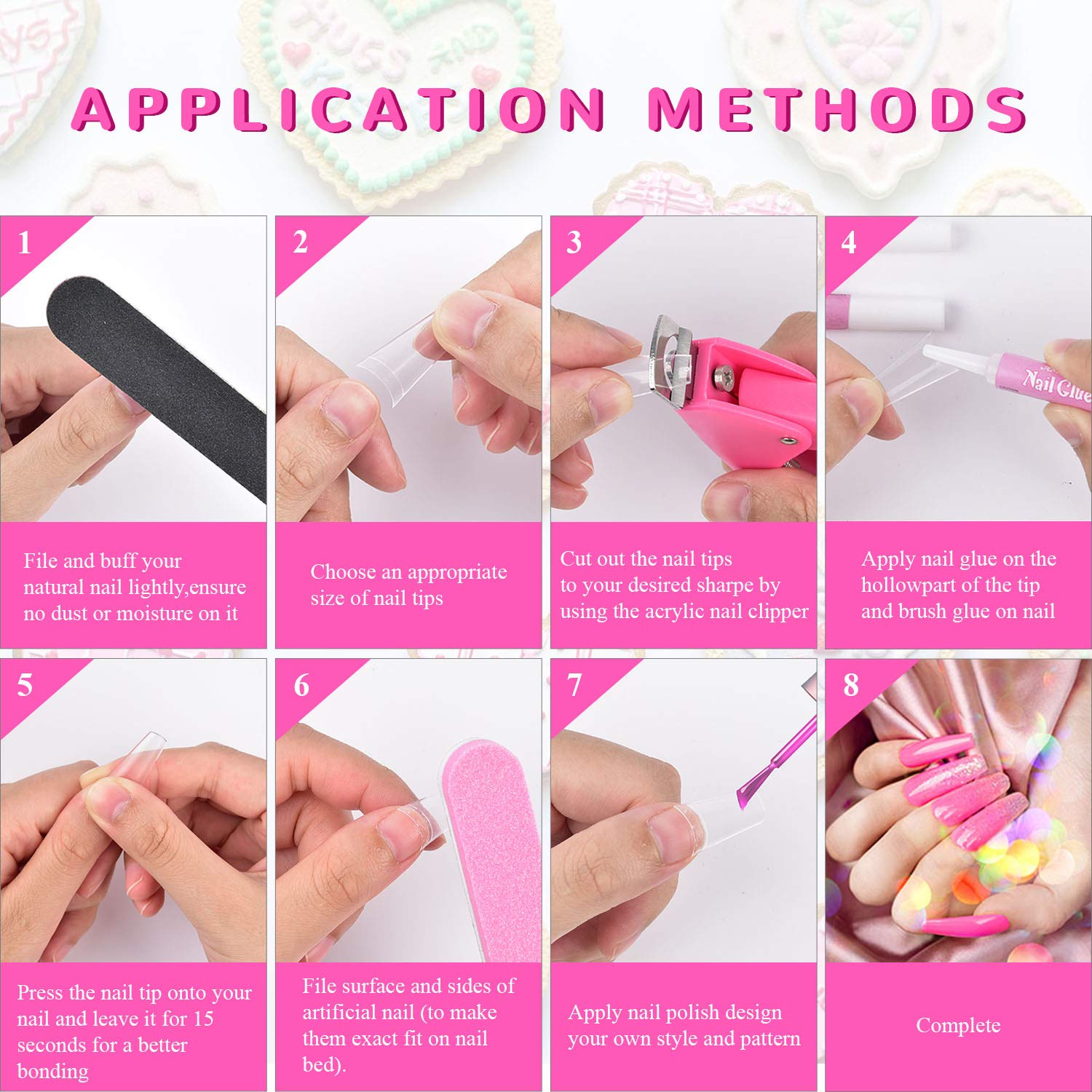 APPLICATION METHODS

1

File and buff your natural nail lightly,ensure no dust or moisture on it

2

Choose an appropriate size of nail tips

3

Cut out the nail tips to your desired sharpe by using the acrylic nail clipper

4

Nail Glue

Apply nail glue on the hollowpart of the tip and brush glue on nail

5

Press the nail tip onto your nail and leave it for 15 seconds for a better bonding

6

File surface and sides of artificial nail (to make them exact fit on nail bed).

7

Apply nail polish design your own style and pattern

8

Complete