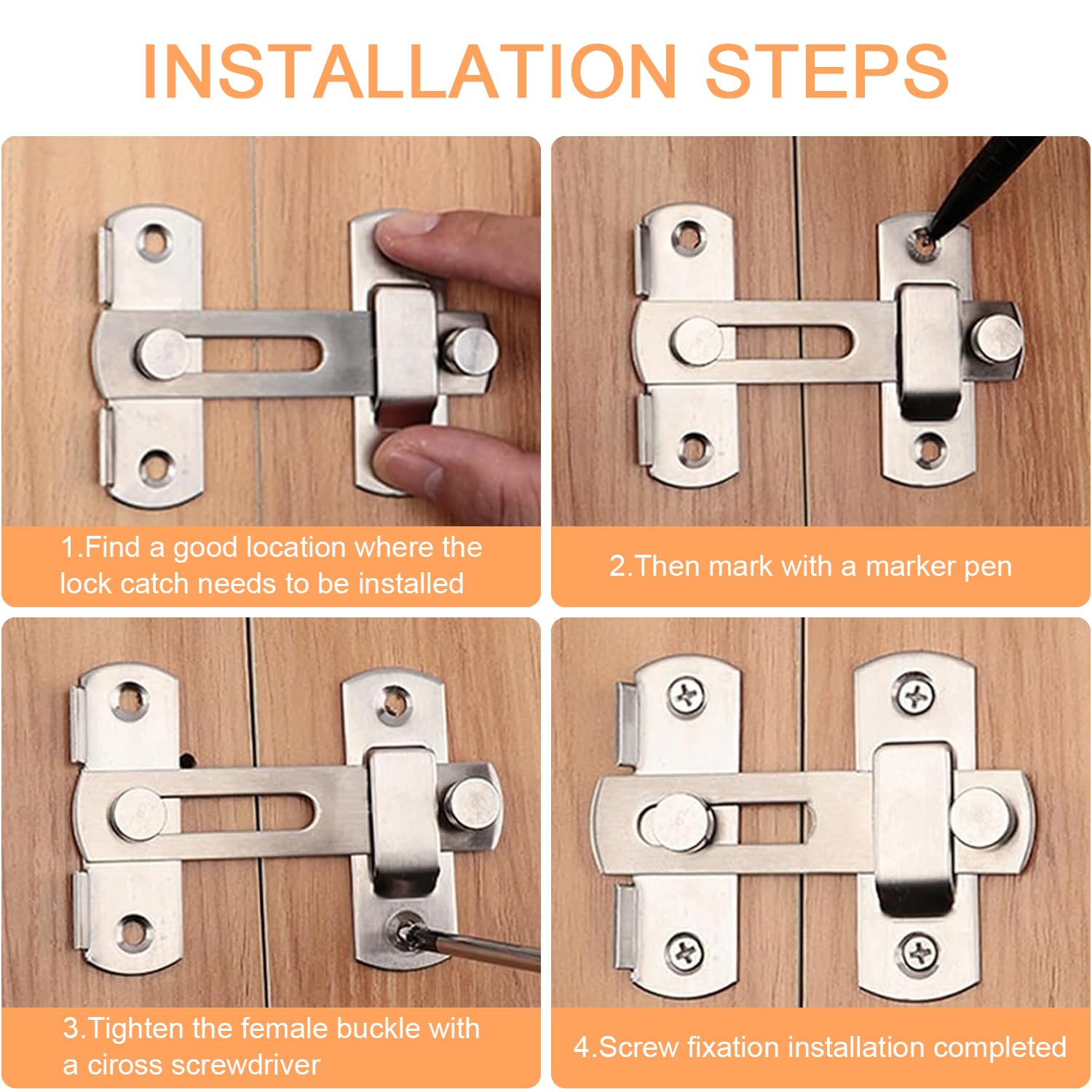 INSTALLATION STEPS

1.Find a good location where the lock catch needs to be installed

2.Then mark with a marker pen

3.Tighten the female buckle with a ciross screwdriver

4.Screw fixation installation completed