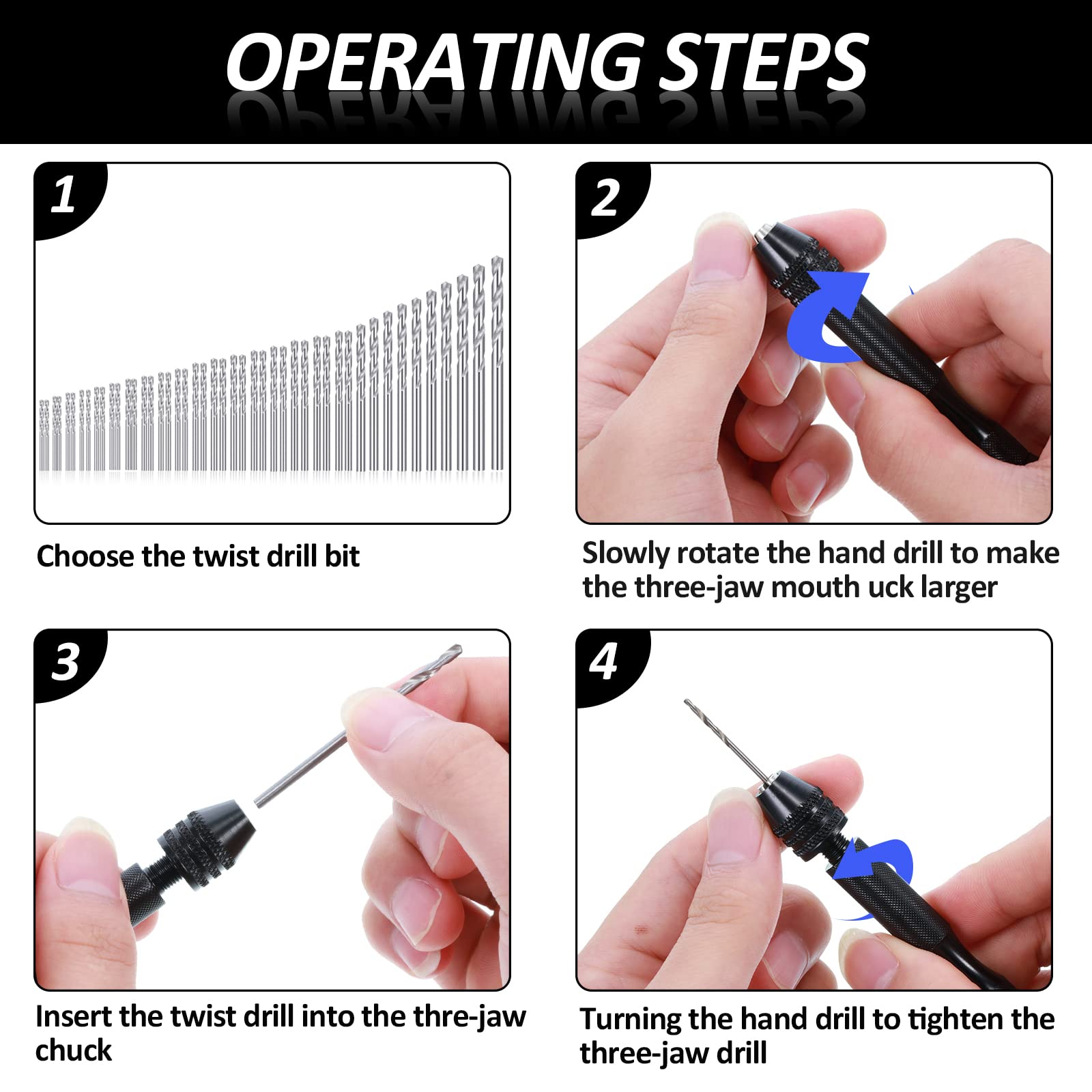 OPERATING STEPS

1

Choose the twist drill bit

2

Slowly rotate the hand drill to make the three-jaw mouth uck larger

3

Insert the twist drill into the thre-jaw chuck

4

Turning the hand drill to tighten the three-jaw drill