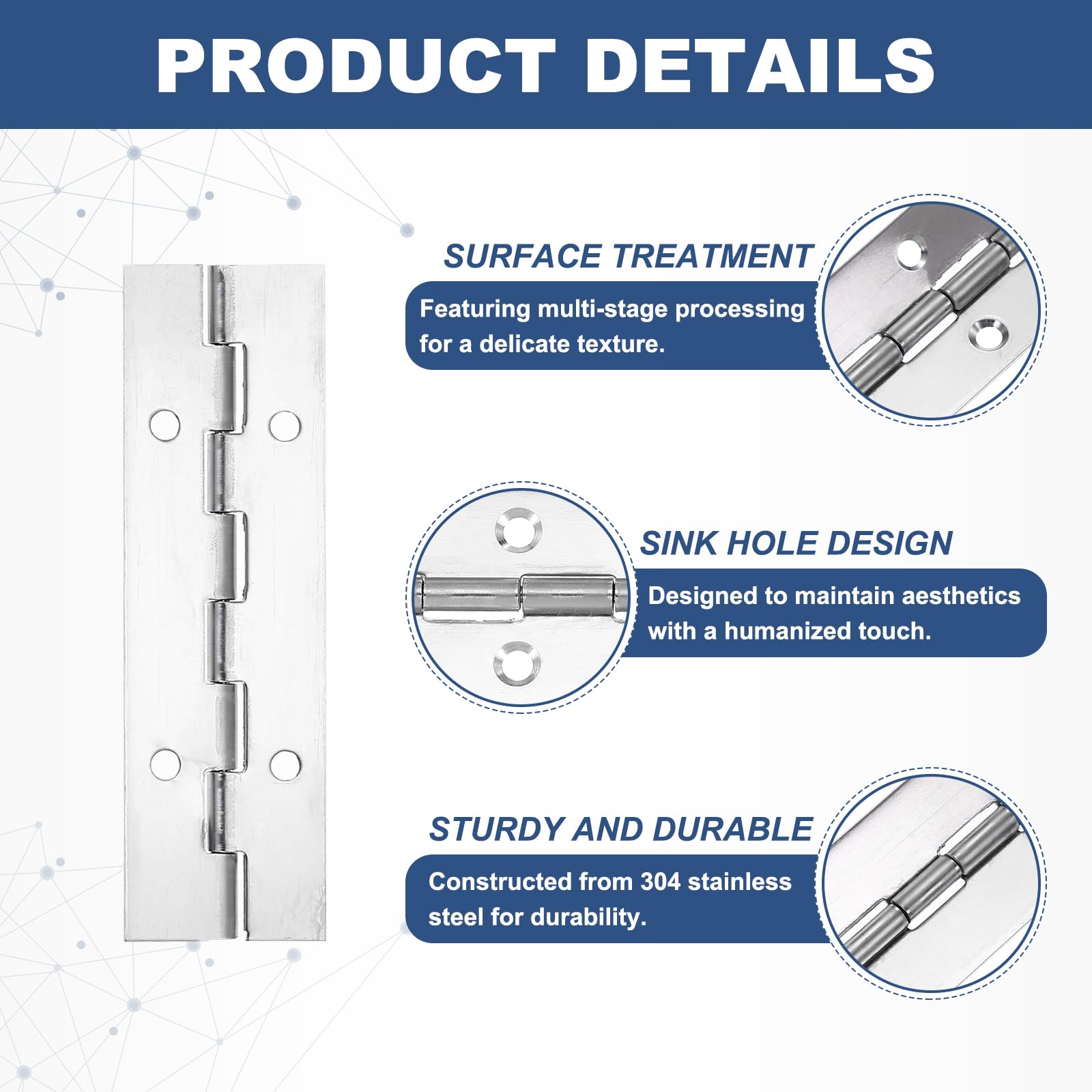 PRODUCT DETAILS

SURFACE TREATMENT

Featuring multi-stage processing for a delicate texture.

SINK HOLE DESIGN

Designed to maintain aesthetics with a humanized touch.

STURDY AND DURABLE

Constructed from 304 stainless steel for durability.