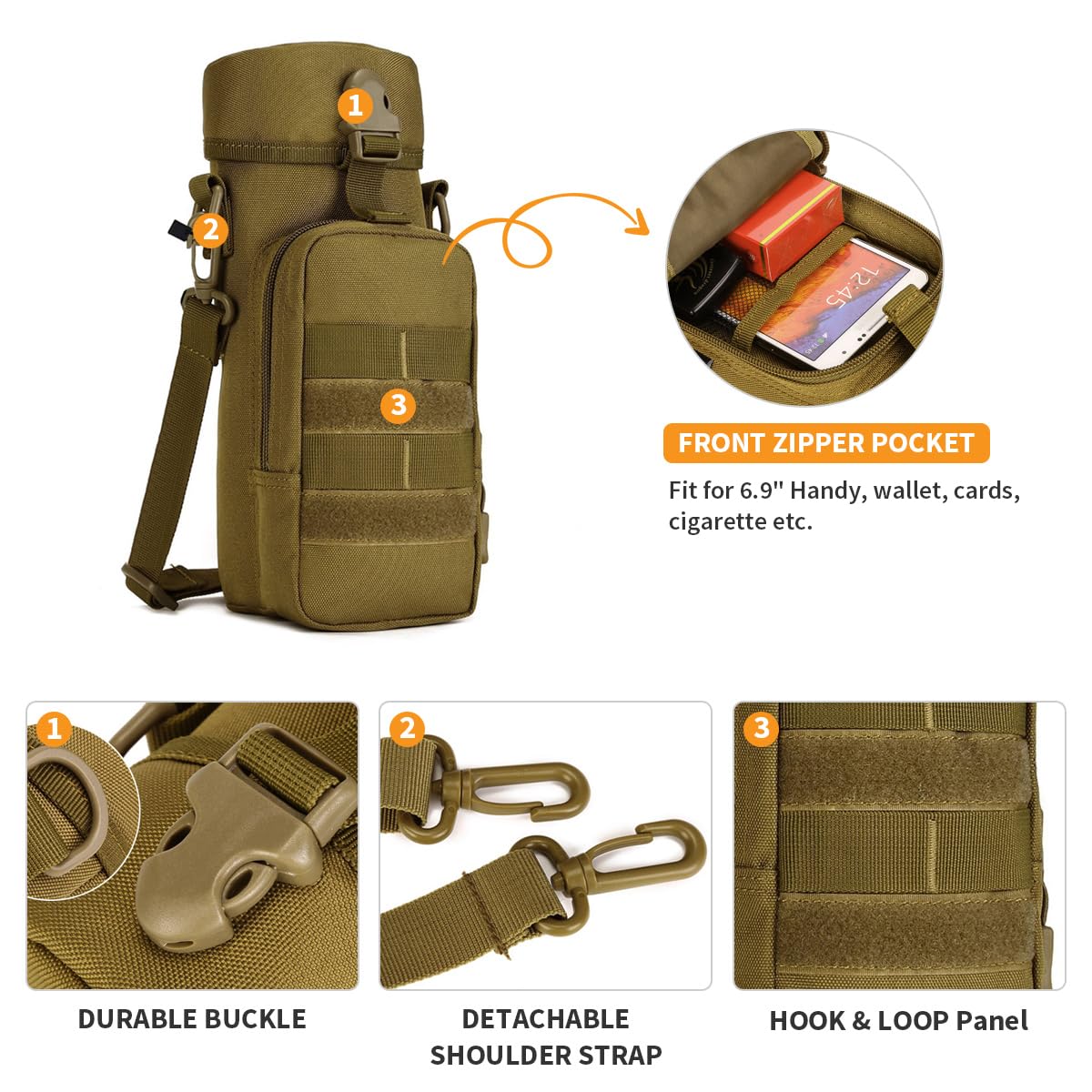 1

2

3

12:45

FRONT ZIPPER POCKET

Fit for 6.9" Handy, wallet, cards, cigarette etc.

1

2

3

DURABLE BUCKLE

DETACHABLE SHOULDER STRAP

HOOK & LOOP Panel