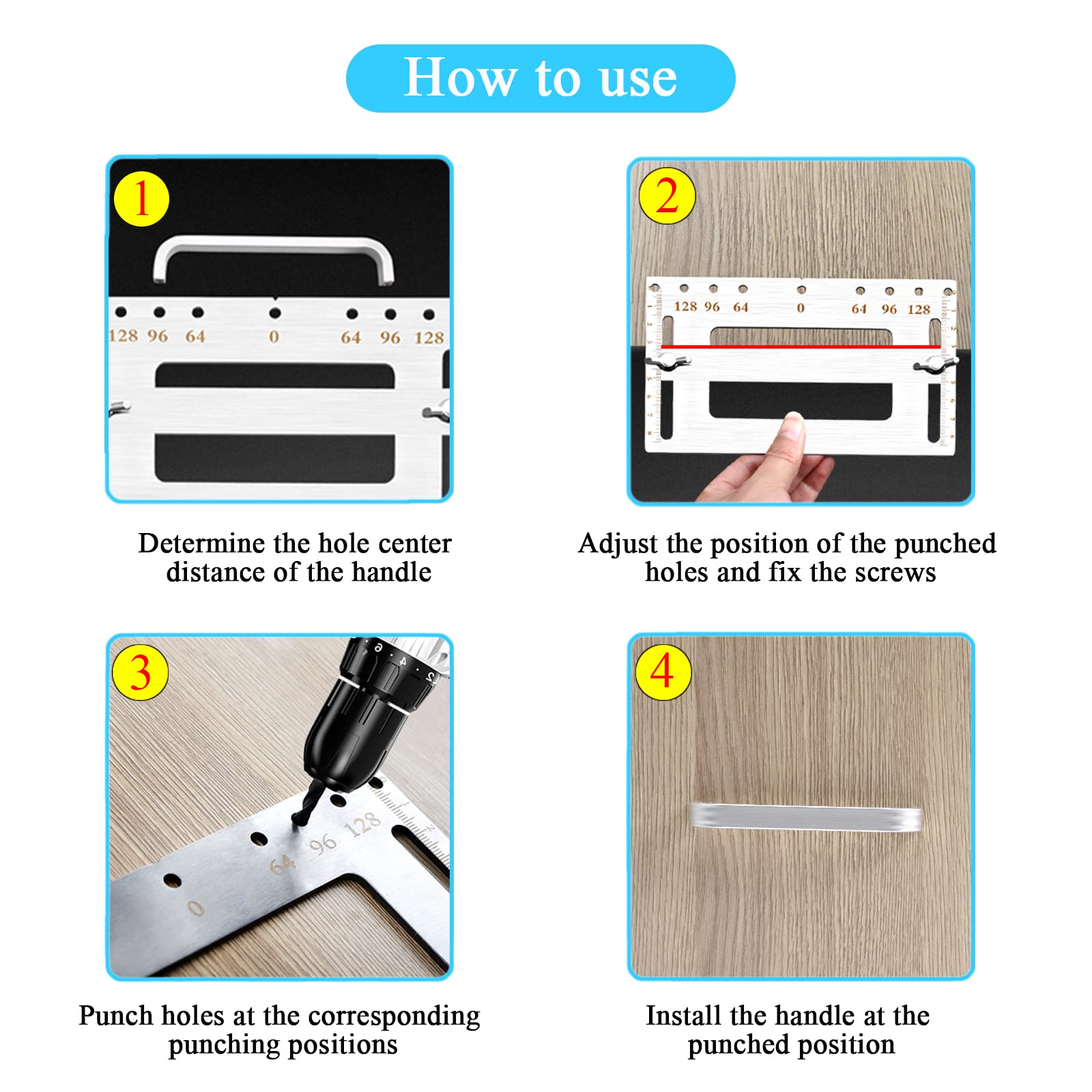 How to use

1

128 96 64 0 64 96 128

Determine the hole center distance of the handle

2

128 96 64 0 64 96 128

Adjust the position of the punched holes and fix the screws

3

0 64 96 128

Punch holes at the corresponding punching positions

4

Install the handle at the punched position