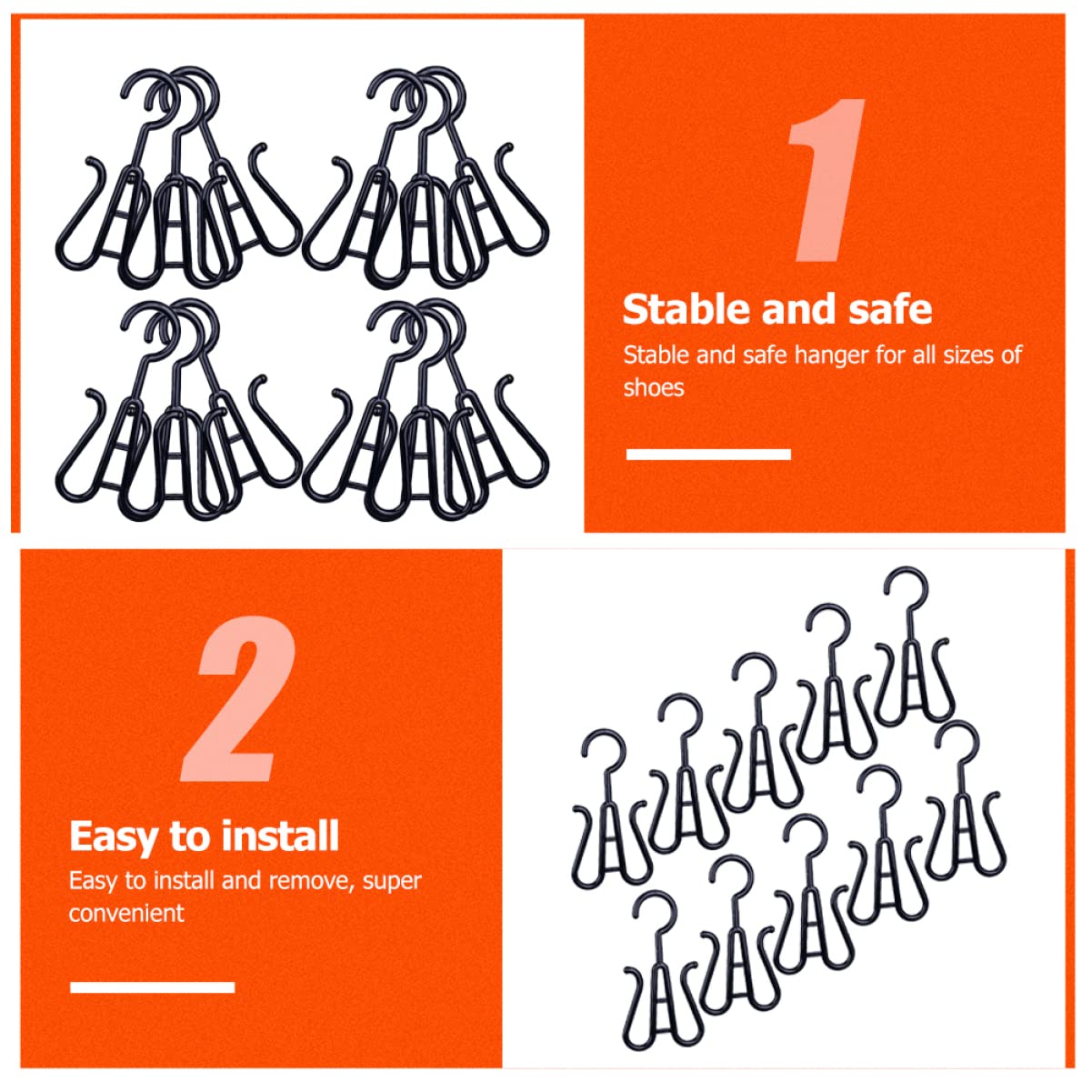 1

Stable and safe

Stable and safe hanger for all sizes of shoes

2

Easy to install

Easy to install and remove, super convenient