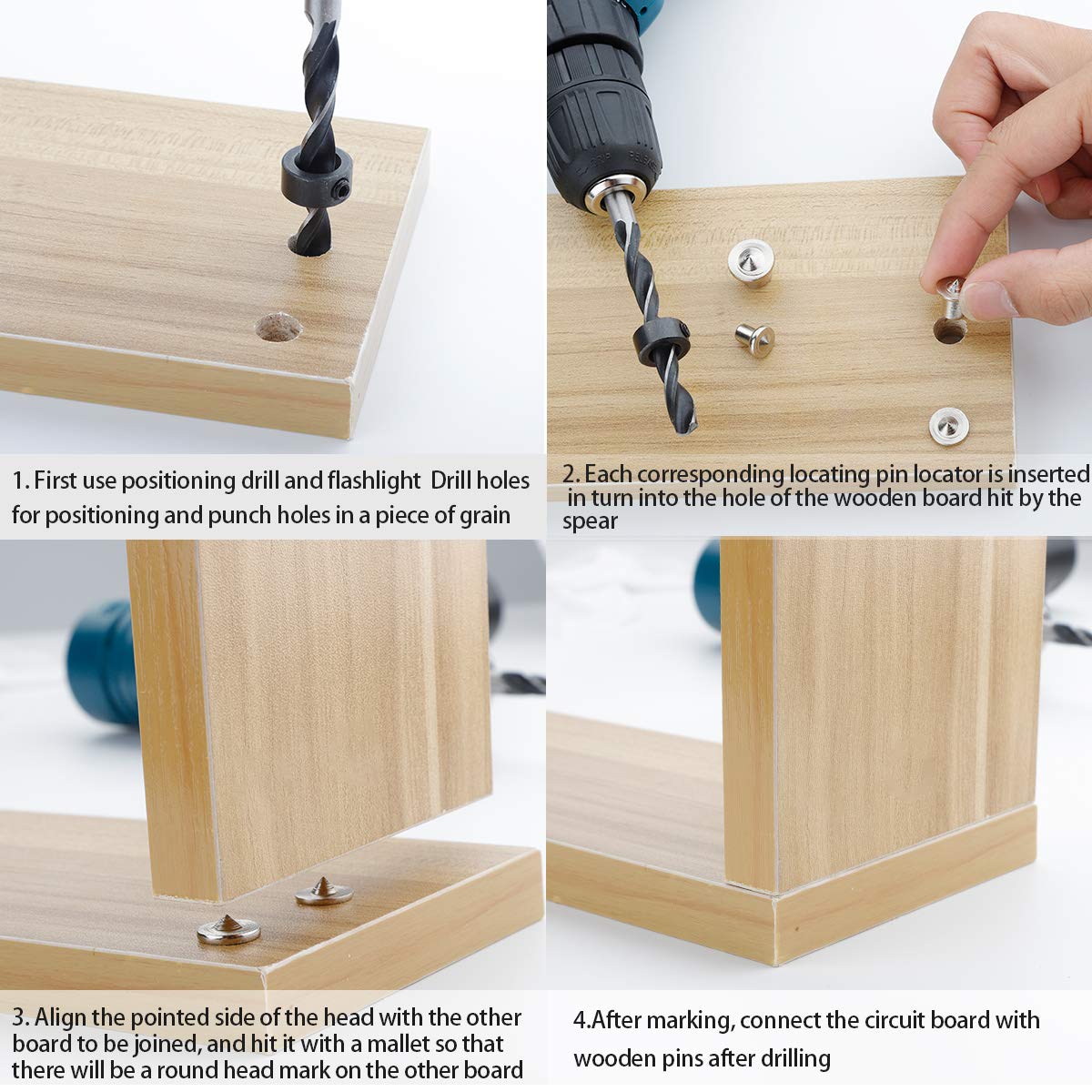 1. First use positioning drill and flashlight  Drill holes for positioning and punch holes in a piece of grain

2. Each corresponding locating pin locator is inserted in turn into the hole of the wooden board hit by the spear

3. Align the pointed side of the head with the other board to be joined, and hit it with a mallet so that there will be a round head mark on the other board

4.After marking, connect the circuit board with wooden pins after drilling