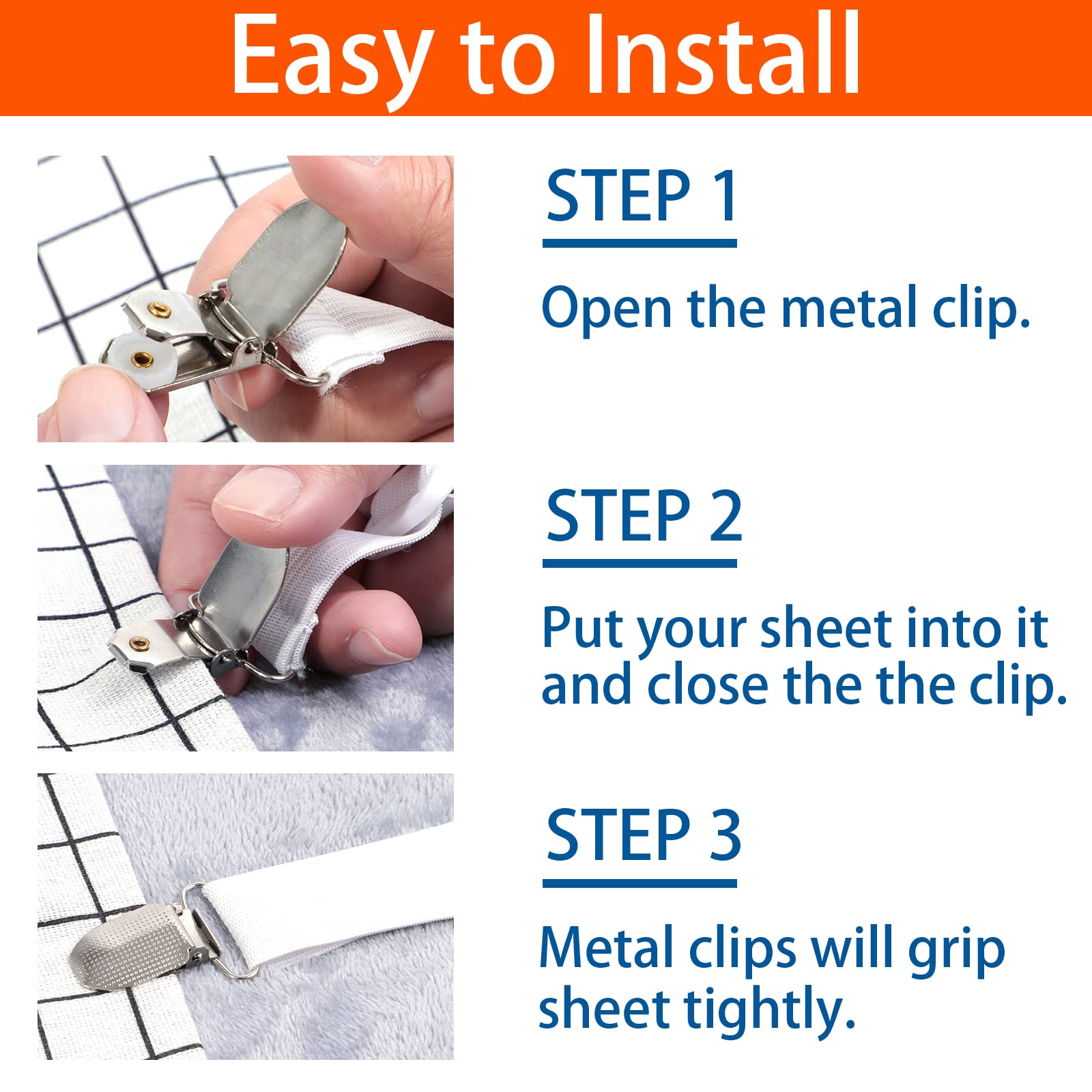 Easy to Install

STEP 1

Open the metal clip.

STEP 2

Put your sheet into it and close the the clip.

STEP 3

Metal clips will grip sheet tightly.