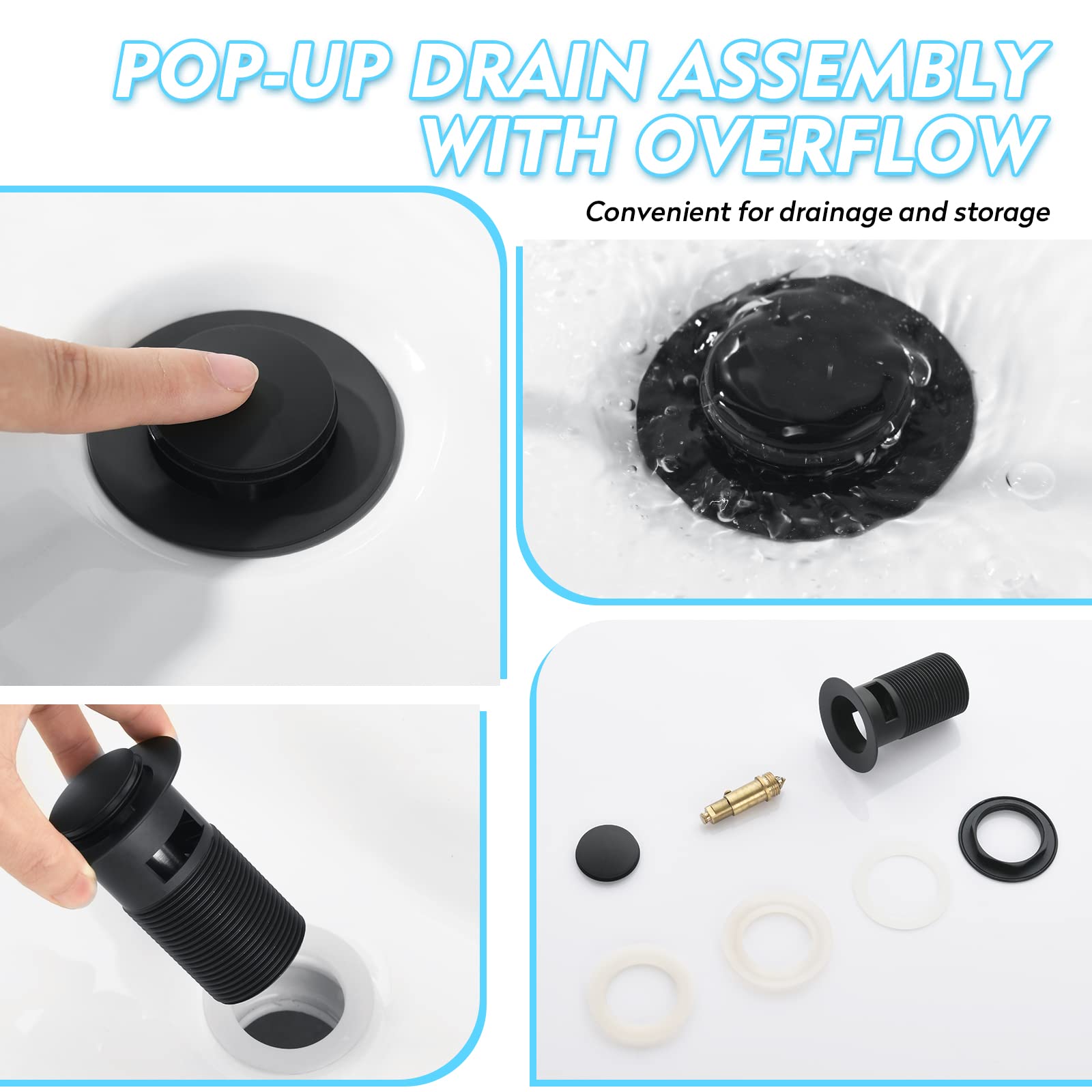 POP-UP DRAIN ASSEMBLY WITH OVERFLOW

Convenient for drainage and storage