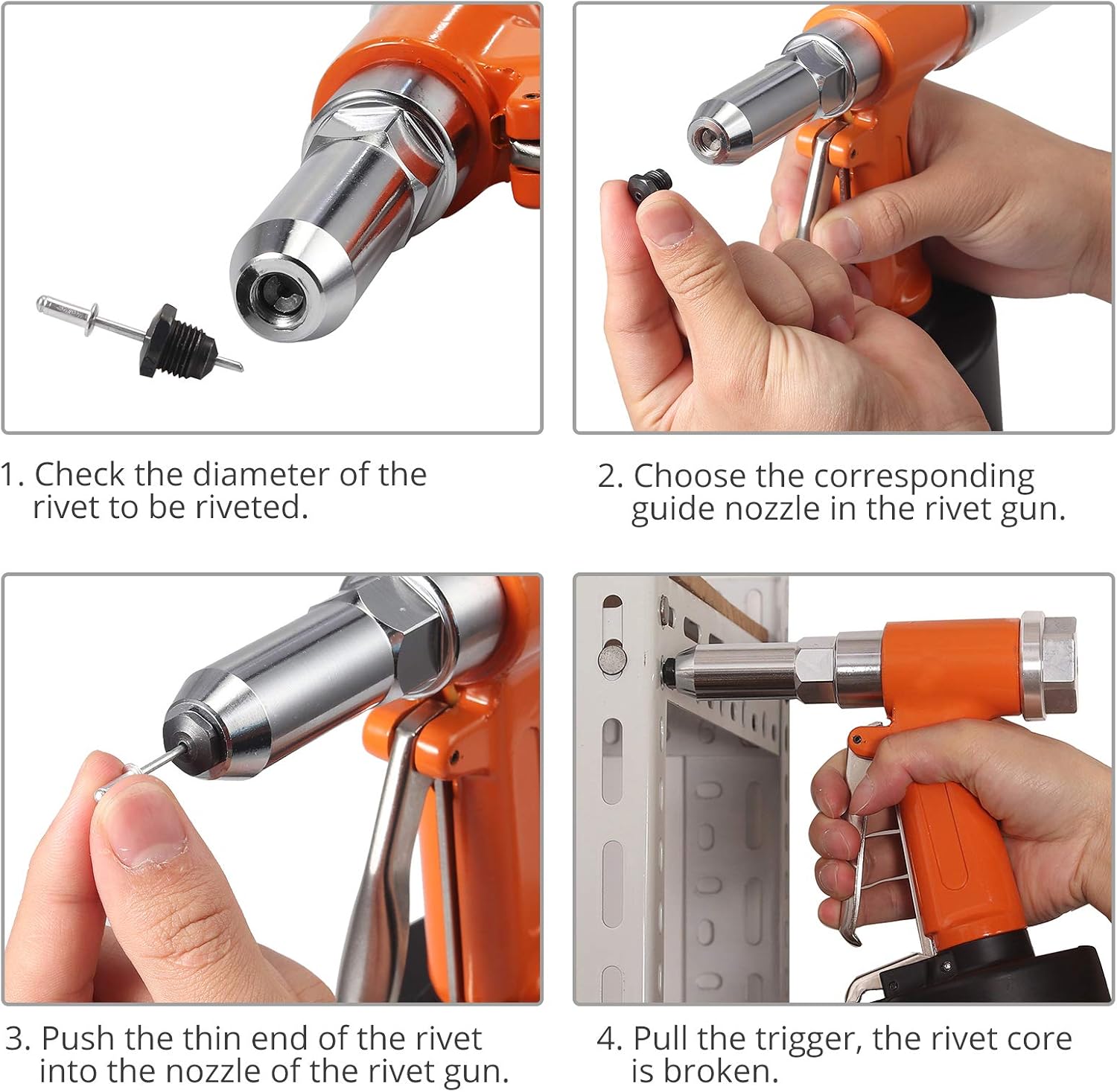 1. Check the diameter of the rivet to be riveted.

2. Choose the corresponding guide nozzle in the rivet gun.

3. Push the thin end of the rivet into the nozzle of the rivet gun.

4. Pull the trigger, the rivet core is broken.