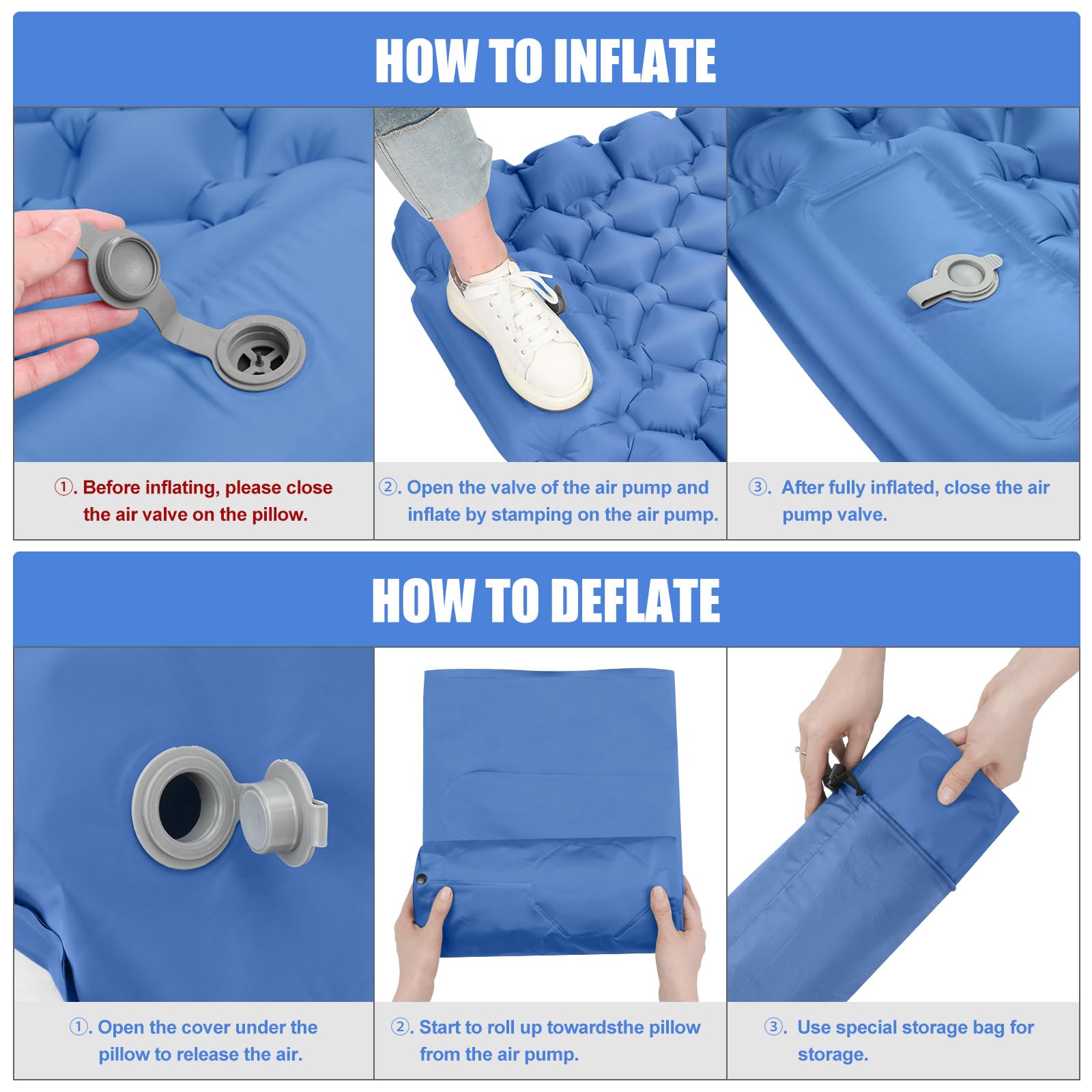 HOW TO INFLATE

①. Before inflating, please close the air valve on the pillow.

②. Open the valve of the air pump and inflate by stamping on the air pump.

③. After fully inflated, close the air pump valve.

HOW TO DEFLATE

①. Open the cover under the pillow to release the air.

②. Start to roll up towardsthe pillow from the air pump.

③. Use special storage bag for storage.