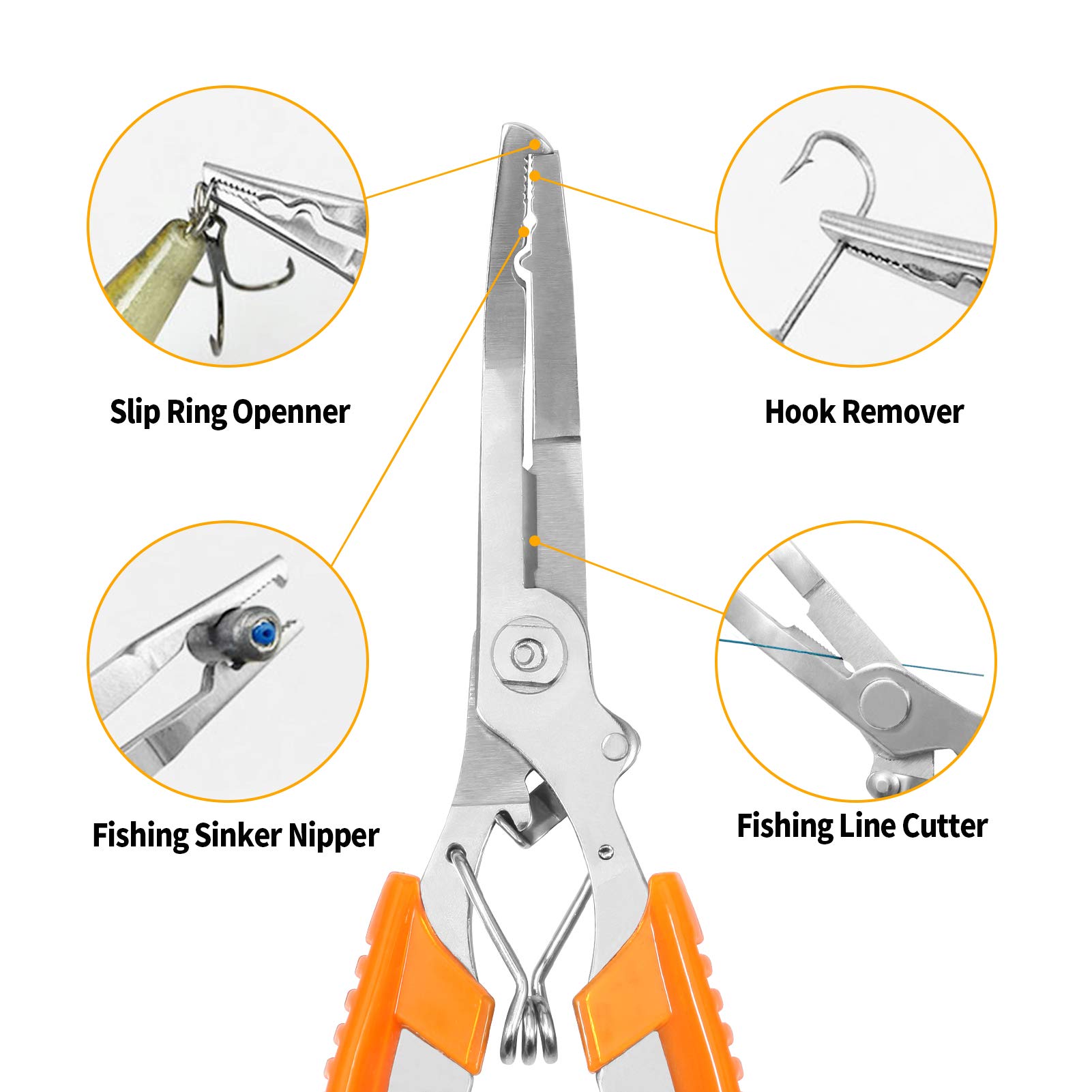 Slip Ring Openner

Hook Remover

Fishing Sinker Nipper

Fishing Line Cutter