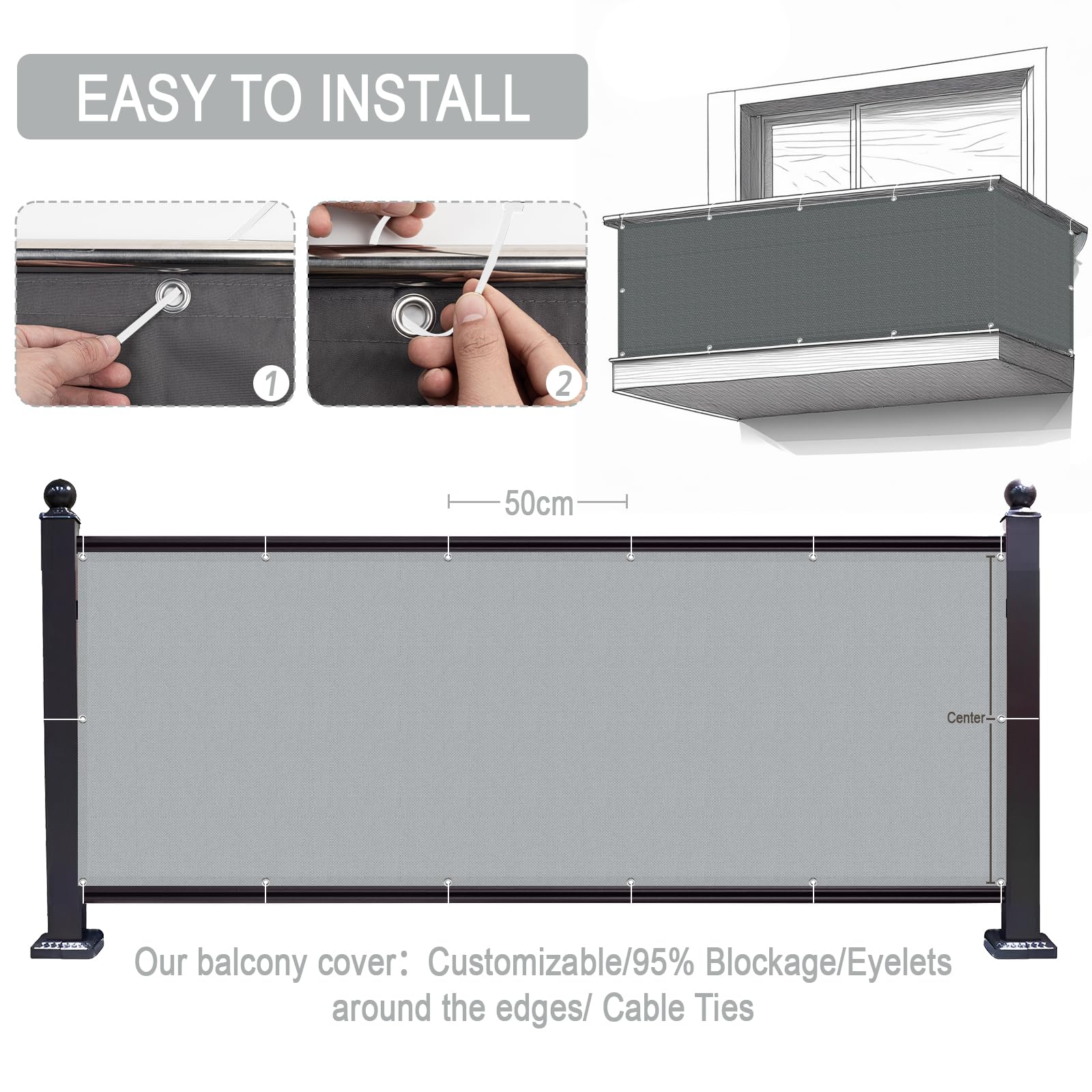 EASY TO INSTALL

1

2

50cm

Center

Our balcony cover：Customizable/95% Blockage/Eyelets around the edges/ Cable Ties