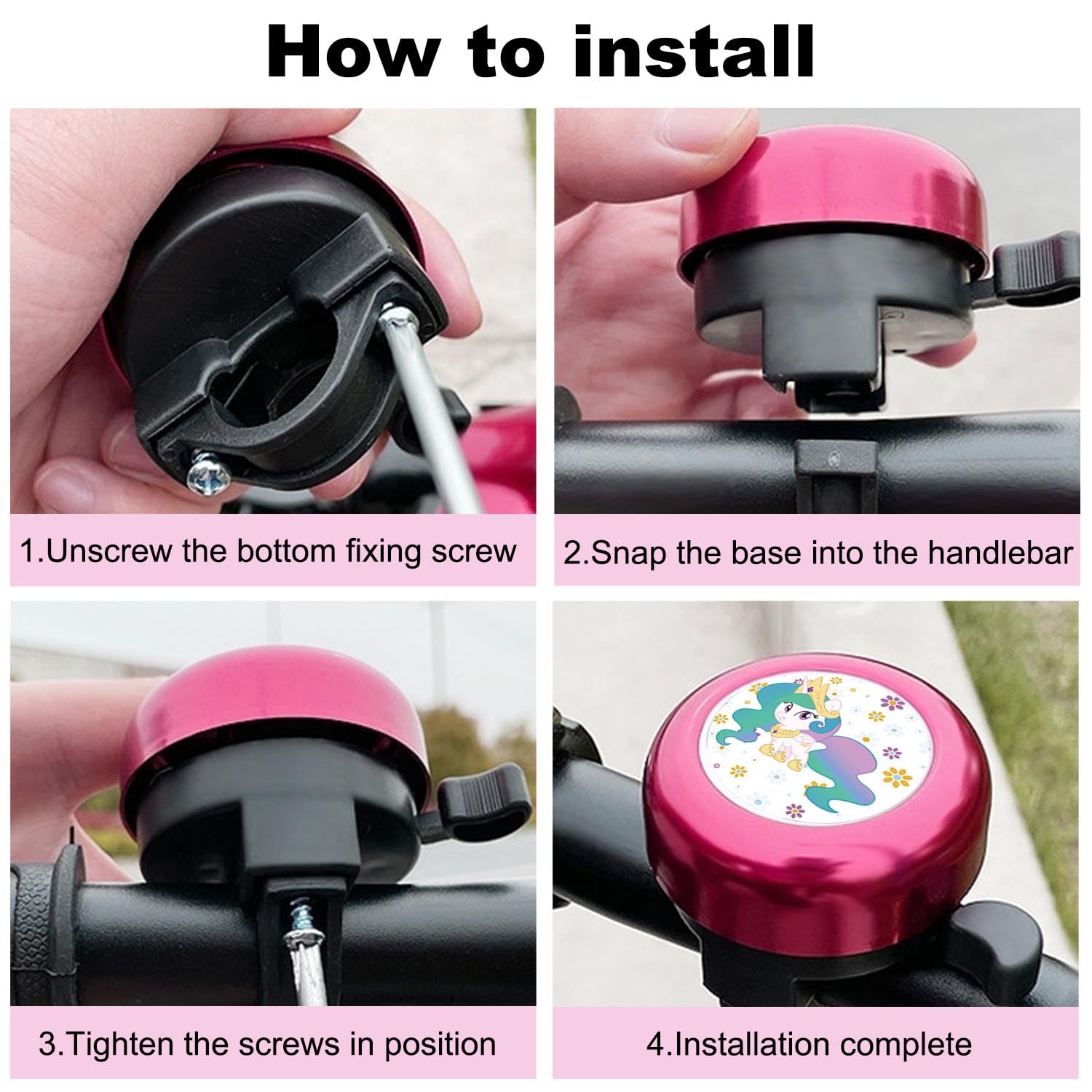 How to install

1.Unscrew the bottom fixing screw

2.Snap the base into the handlebar

3.Tighten the screws in position

4.Installation complete