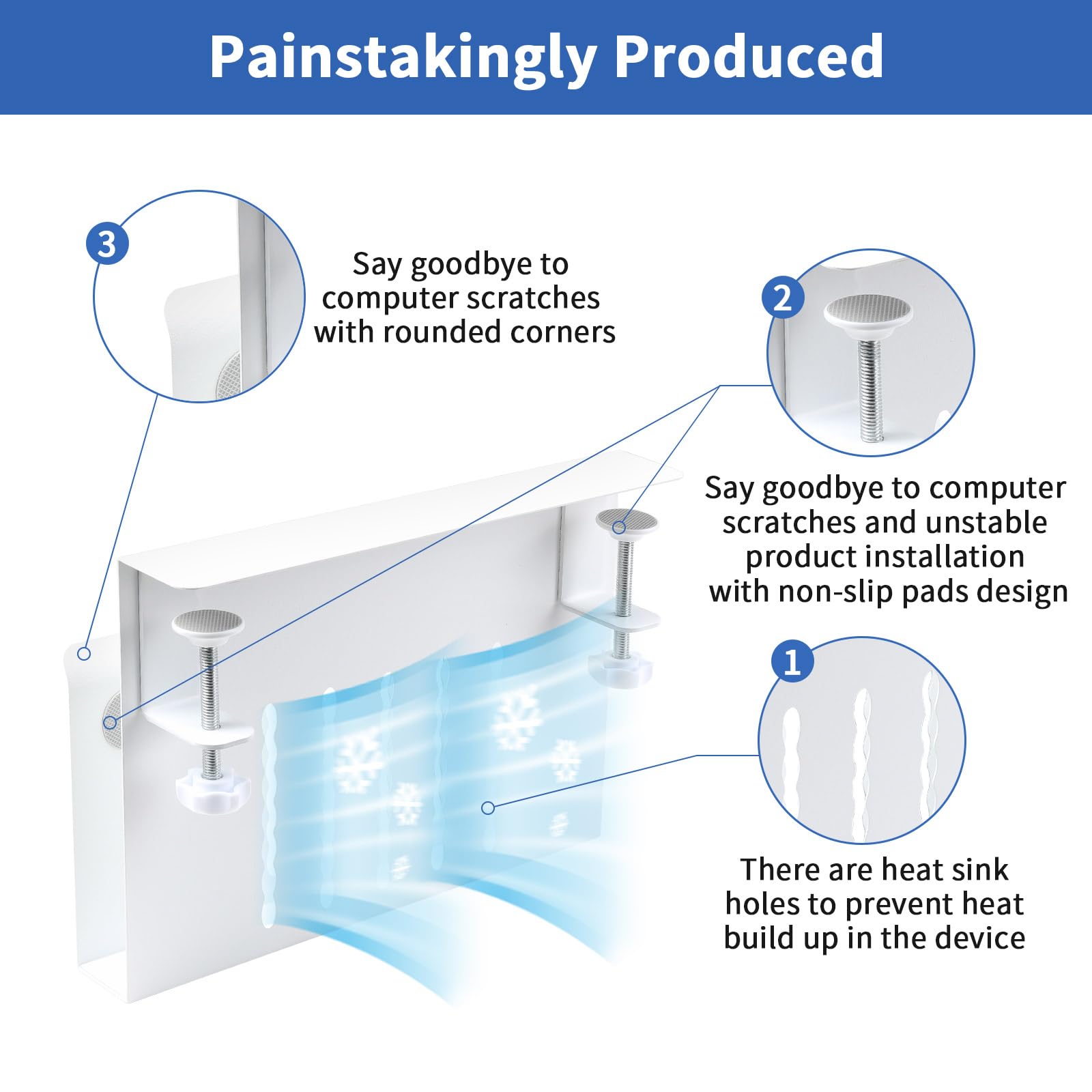 Painstakingly Produced

3

Say goodbye to computer scratches with rounded corners

2

Say goodbye to computer scratches and unstable product installation with non-slip pads design

1

There are heat sink holes to prevent heat build up in the device