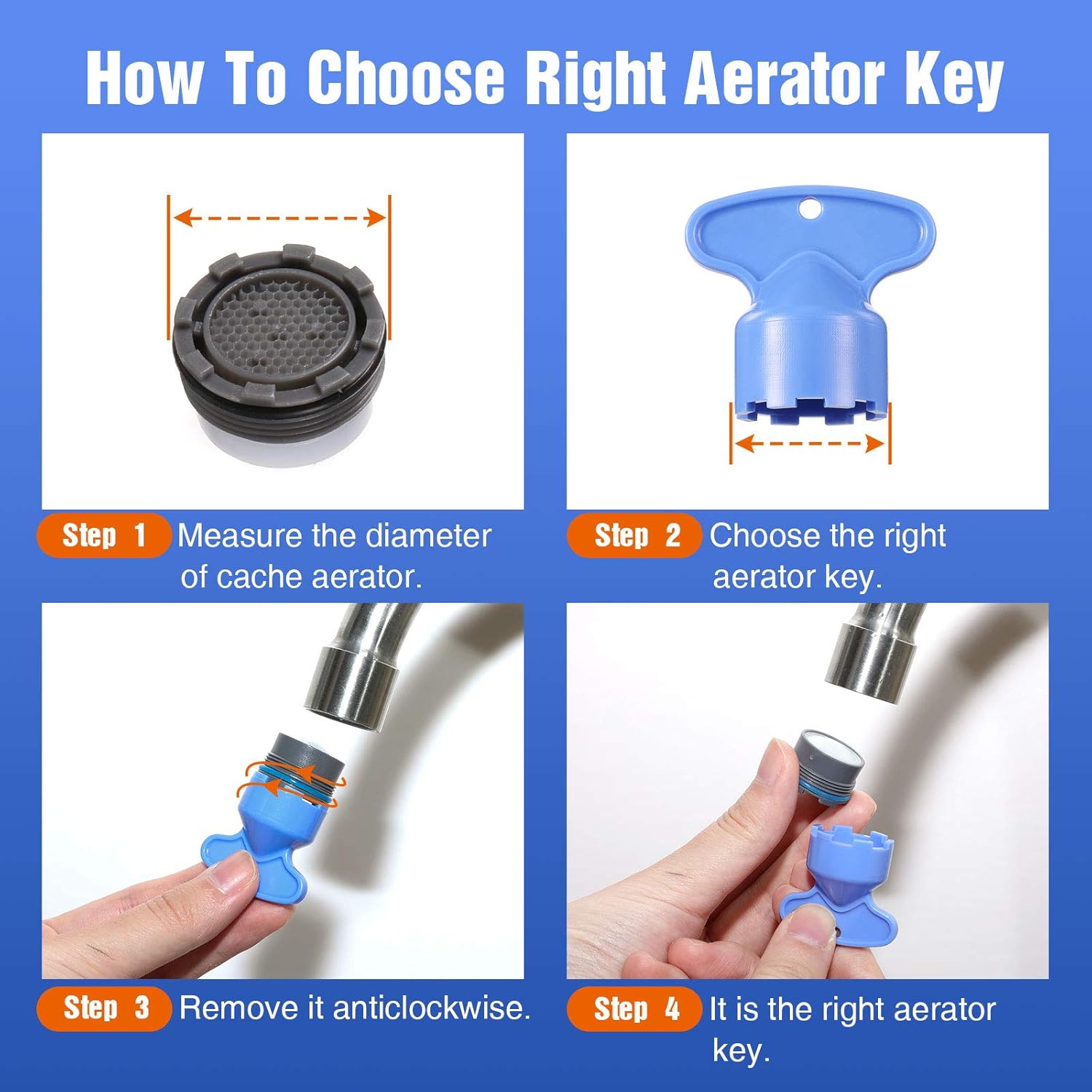 How To Choose Right Aerator Key

Step 1 Measure the diameter of cache aerator.

Step 2 Choose the right aerator key.

Step 3 Remove it anticlockwise.

Step 4 It is the right aerator key.