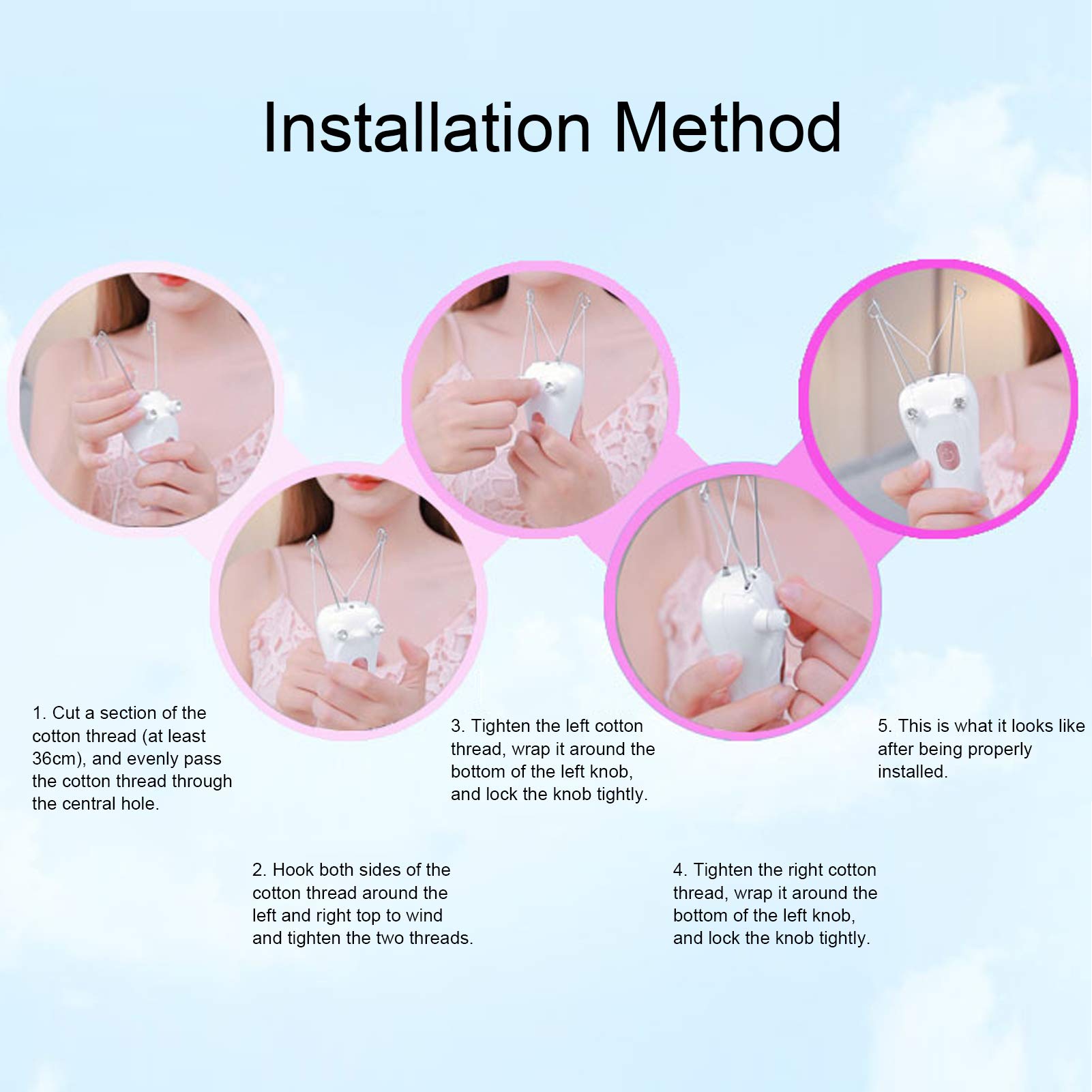 Installation Method

1. Cut a section of the cotton thread (at least 36cm), and evenly pass the cotton thread through the central hole.

2. Hook both sides of the cotton thread around the left and right top to wind and tighten the two threads.

3. Tighten the left cotton thread, wrap it around the bottom of the left knob, and lock the knob tightly.

4. Tighten the right cotton thread, wrap it around the bottom of the left knob, and lock the knob tightly.

5. This is what it looks like after being properly installed.