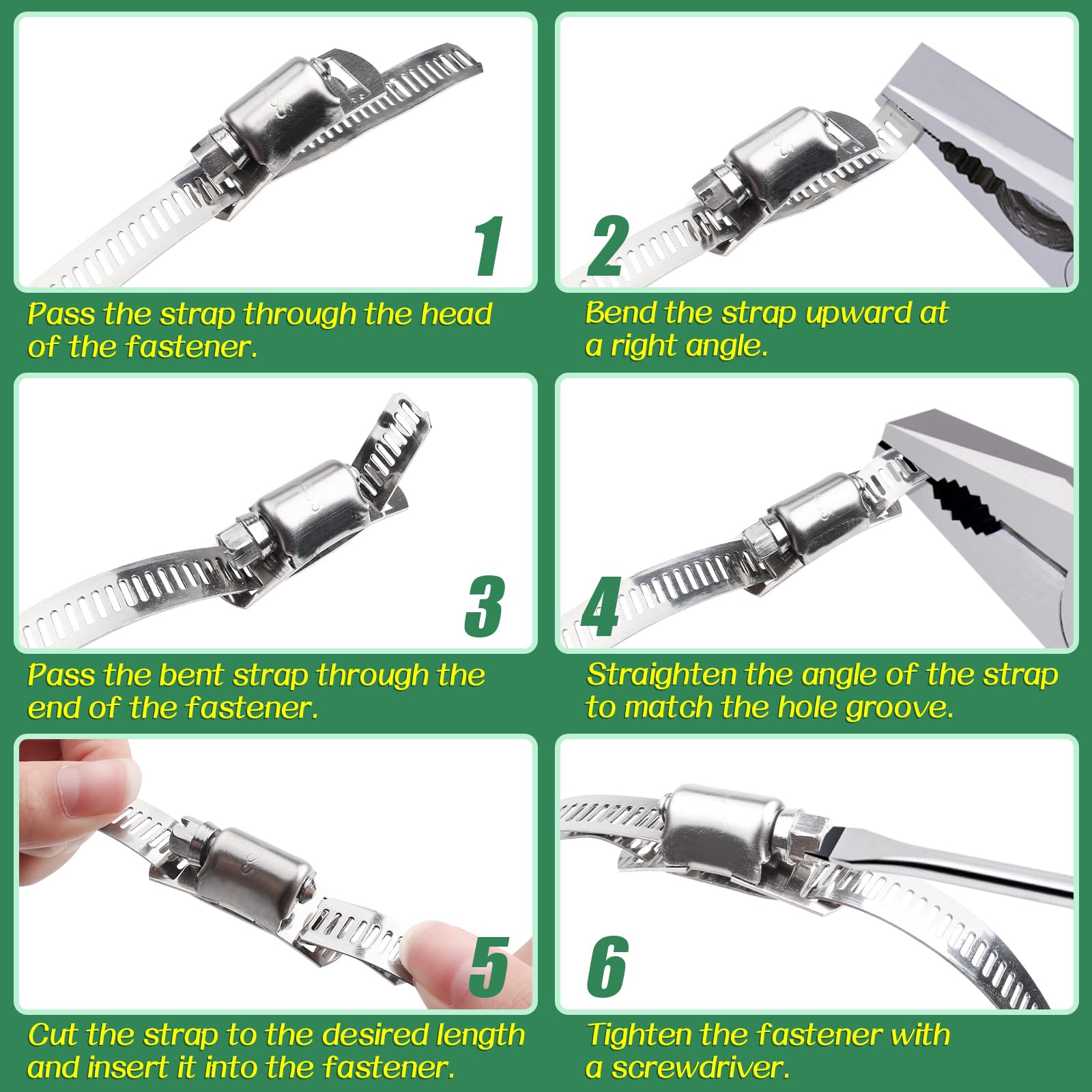 1

Pass the strap through the head of the fastener.

2

Bend the strap upward at a right angle.

3

Pass the bent strap through the end of the fastener.

4

Straighten the angle of the strap to match the hole groove.

5

Cut the strap to the desired length and insert it into the fastener.

6

Tighten the fastener with a screwdriver.