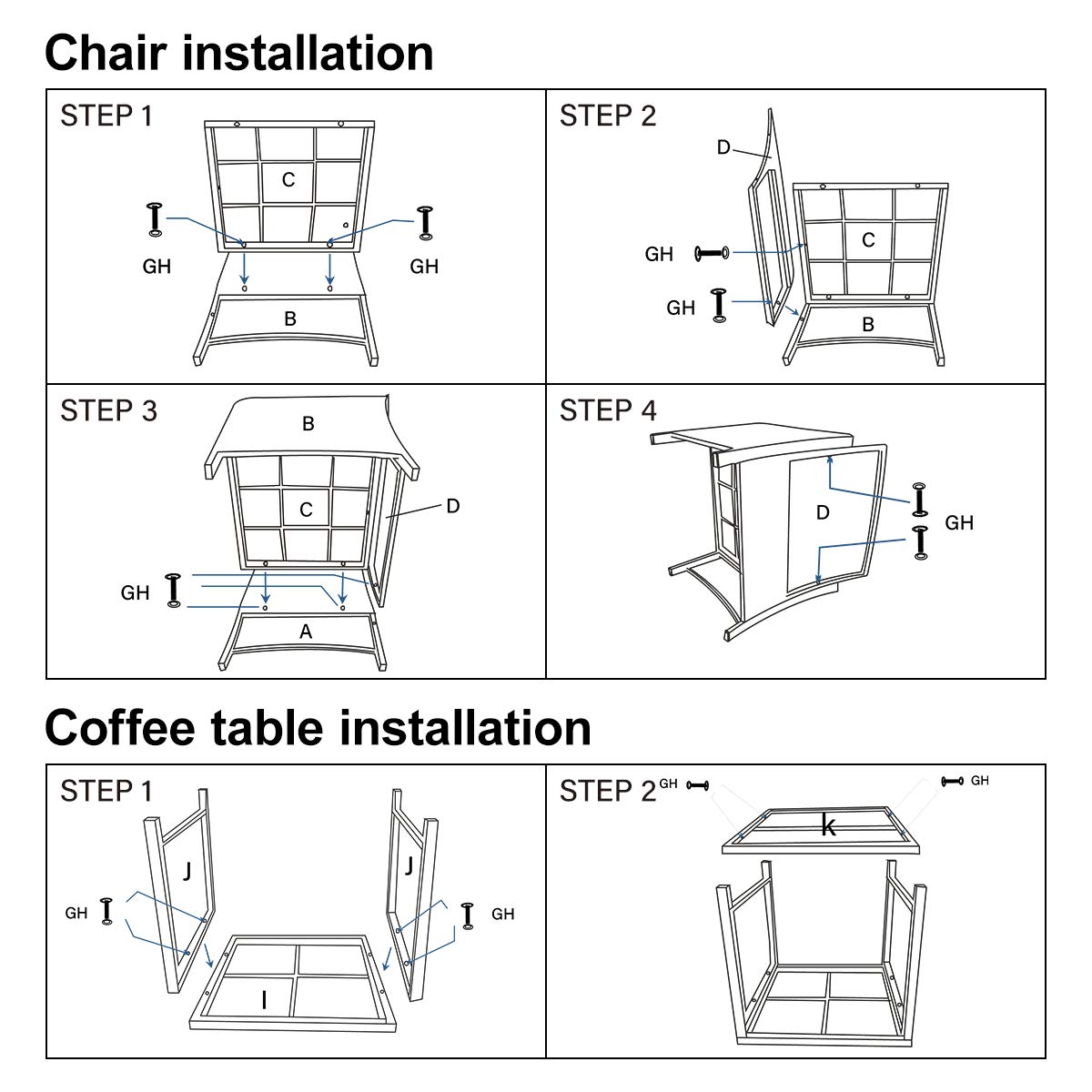 Chair installation

STEP 1
C
GH
GH
B

STEP 2
D
C
GH
GH
B

STEP 3
B
C
D
GH
A

STEP 4
D
GH

Coffee table installation

STEP 1
J
J
GH
GH
I

STEP 2
GH
GH
k