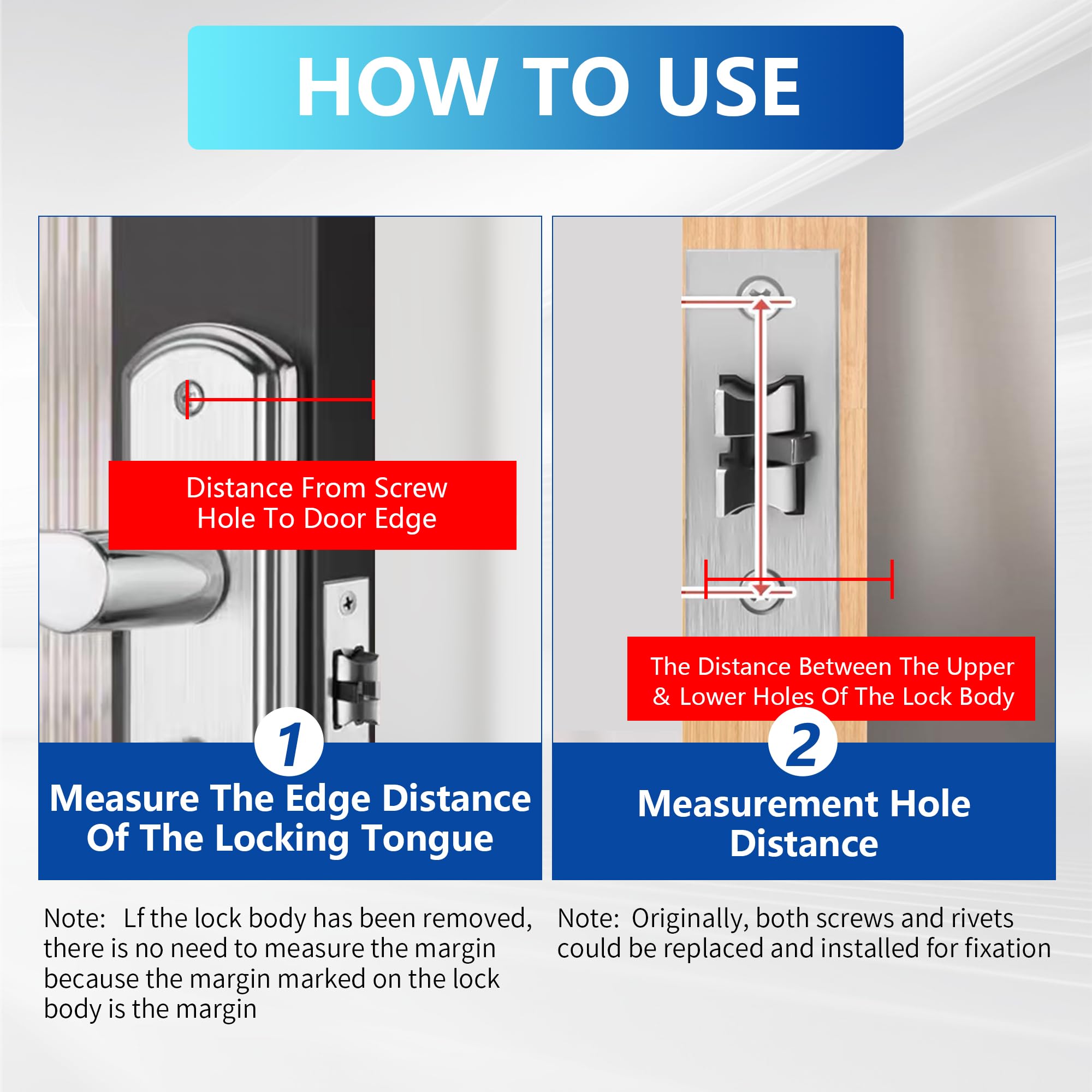 HOW TO USE

Distance From Screw Hole To Door Edge

1

Measure The Edge Distance Of The Locking Tongue

Note: Lf the lock body has been removed, there is no need to measure the margin because the margin marked on the lock body is the margin

The Distance Between The Upper & Lower Holes Of The Lock Body

2

Measurement Hole Distance

Note: Originally, both screws and rivets could be replaced and installed for fixation