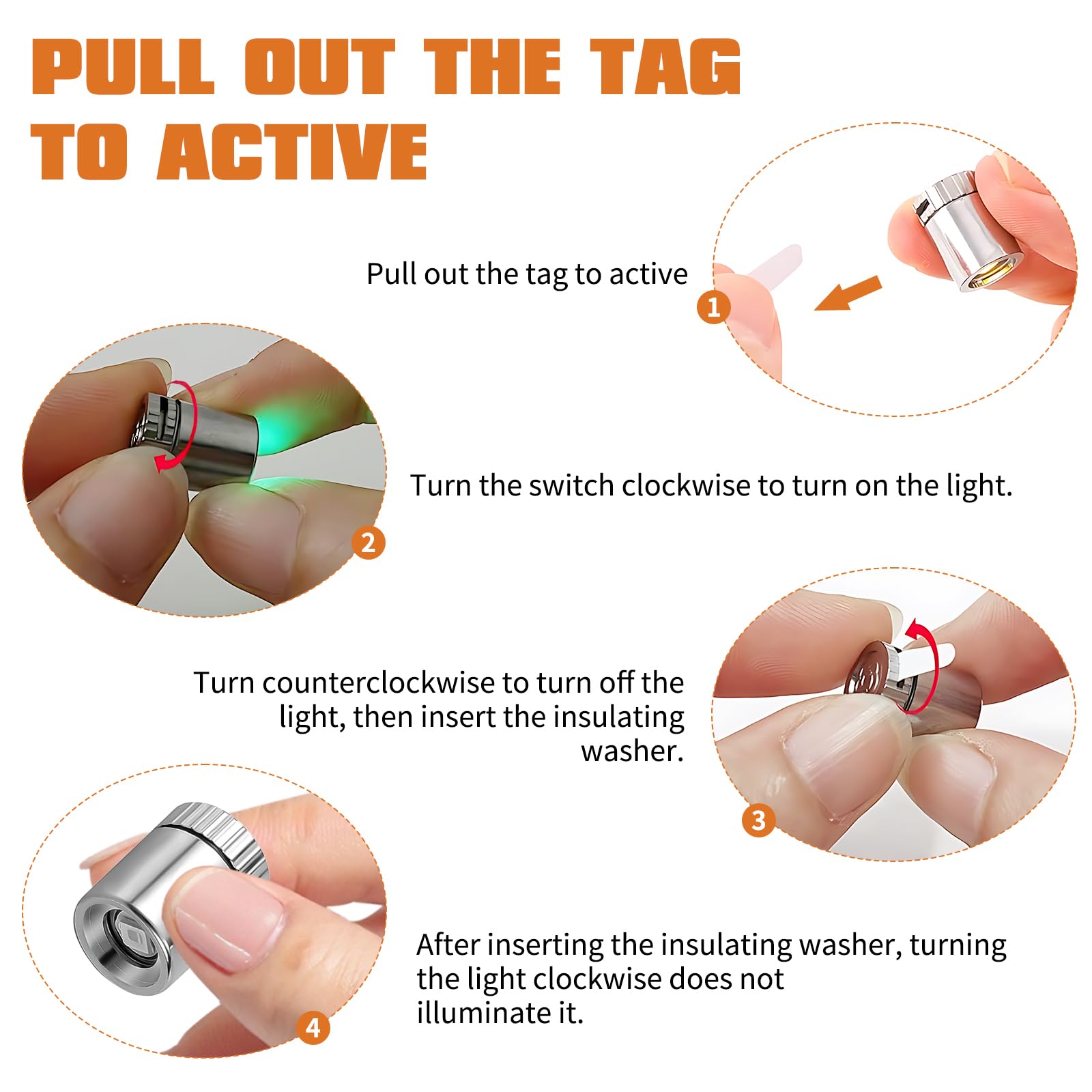 PULL OUT THE TAG TO ACTIVE

Pull out the tag to active

1

2

Turn the switch clockwise to turn on the light.

Turn counterclockwise to turn off the light, then insert the insulating washer.

3

4

After inserting the insulating washer, turning the light clockwise does not illuminate it.