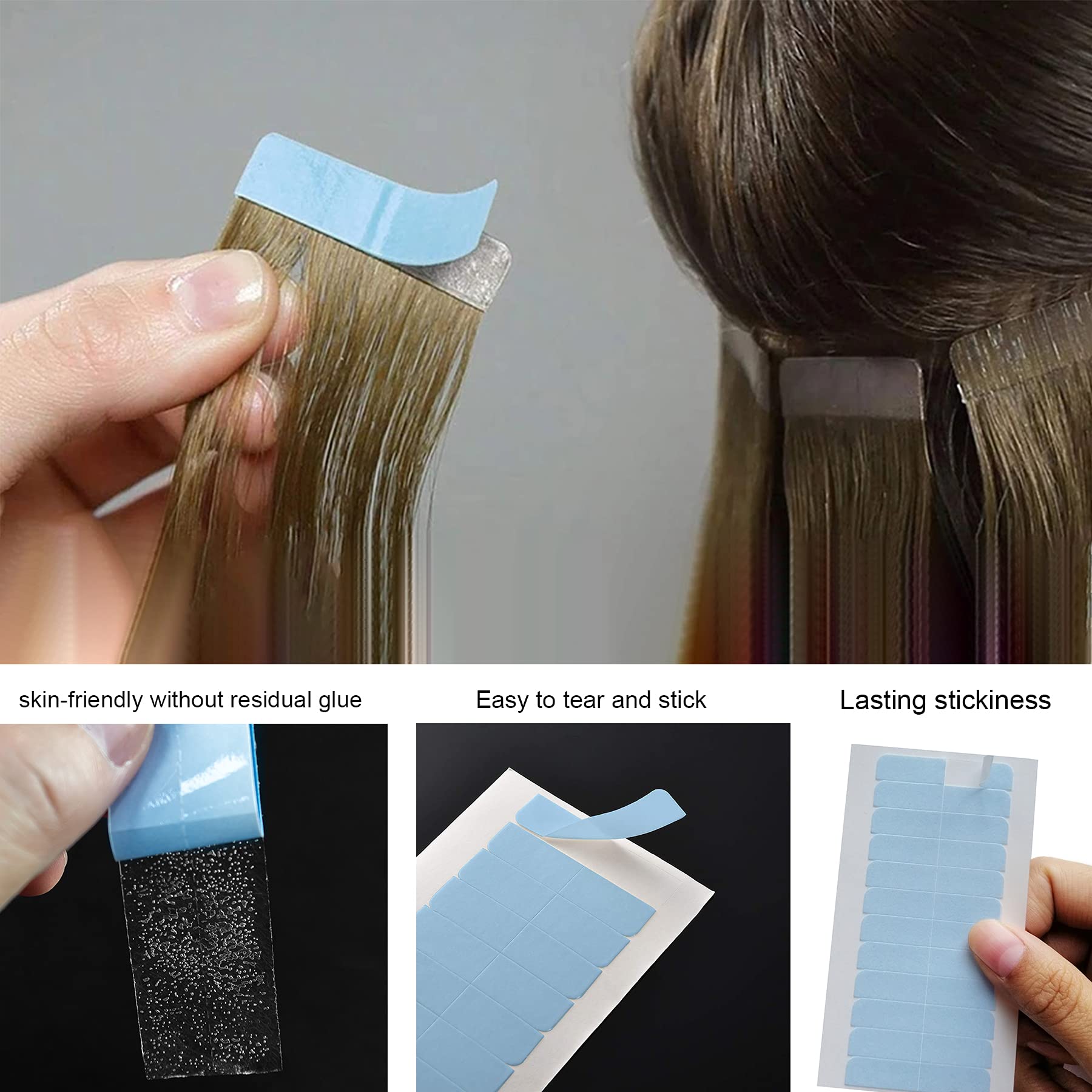 skin-friendly without residual glue

Easy to tear and stick

Lasting stickiness