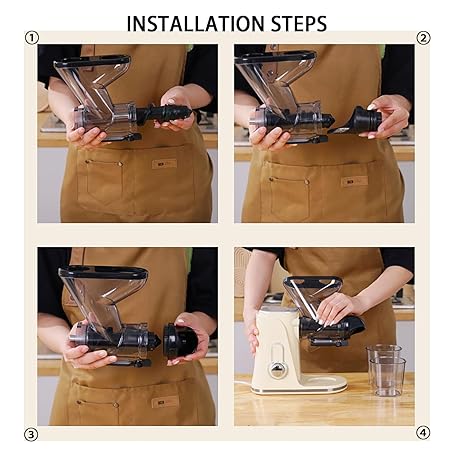 INSTALLATION STEPS

①

②

③

④