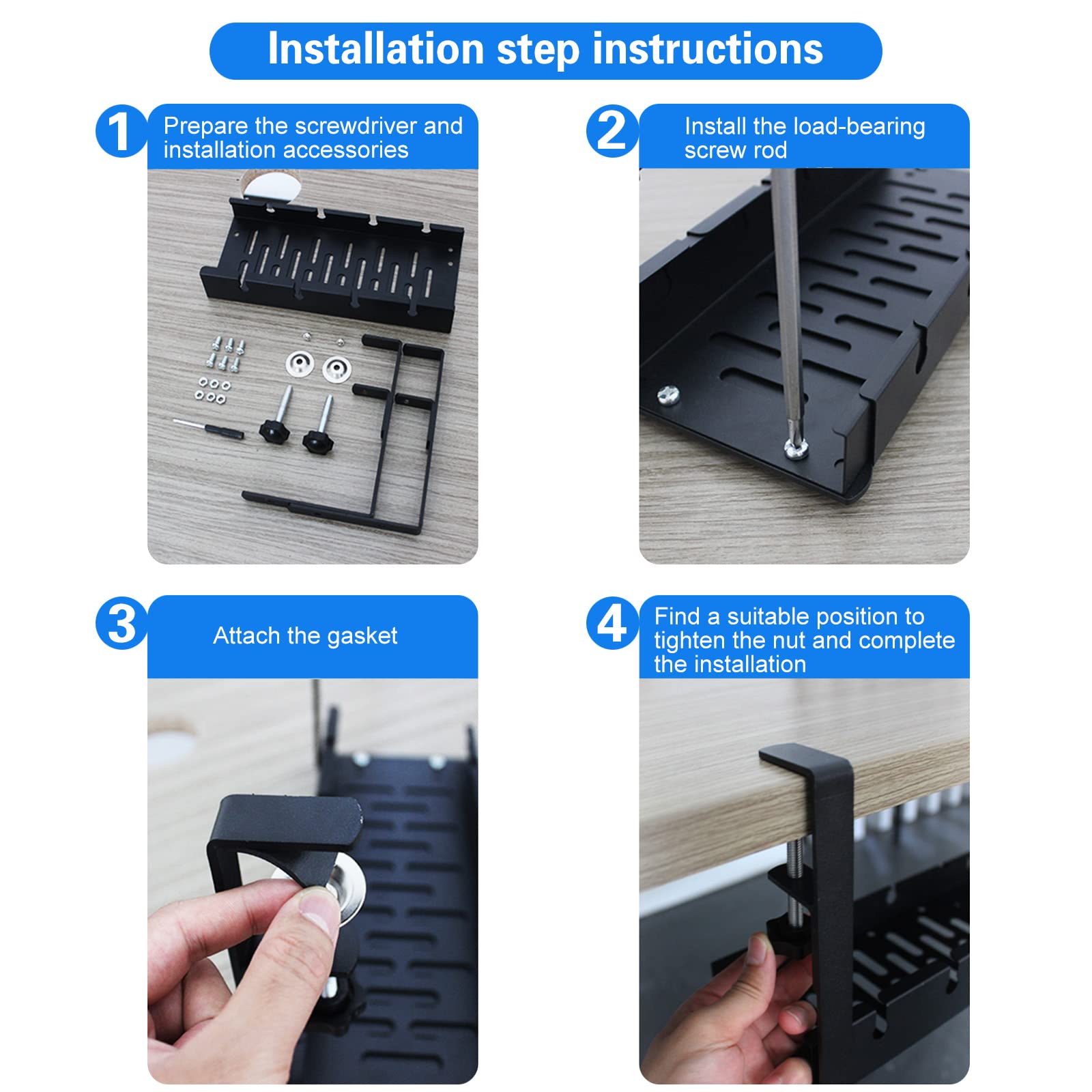 Installation step instructions

1 Prepare the screwdriver and installation accessories

2 Install the load-bearing screw rod

3 Attach the gasket

4 Find a suitable position to tighten the nut and complete the installation