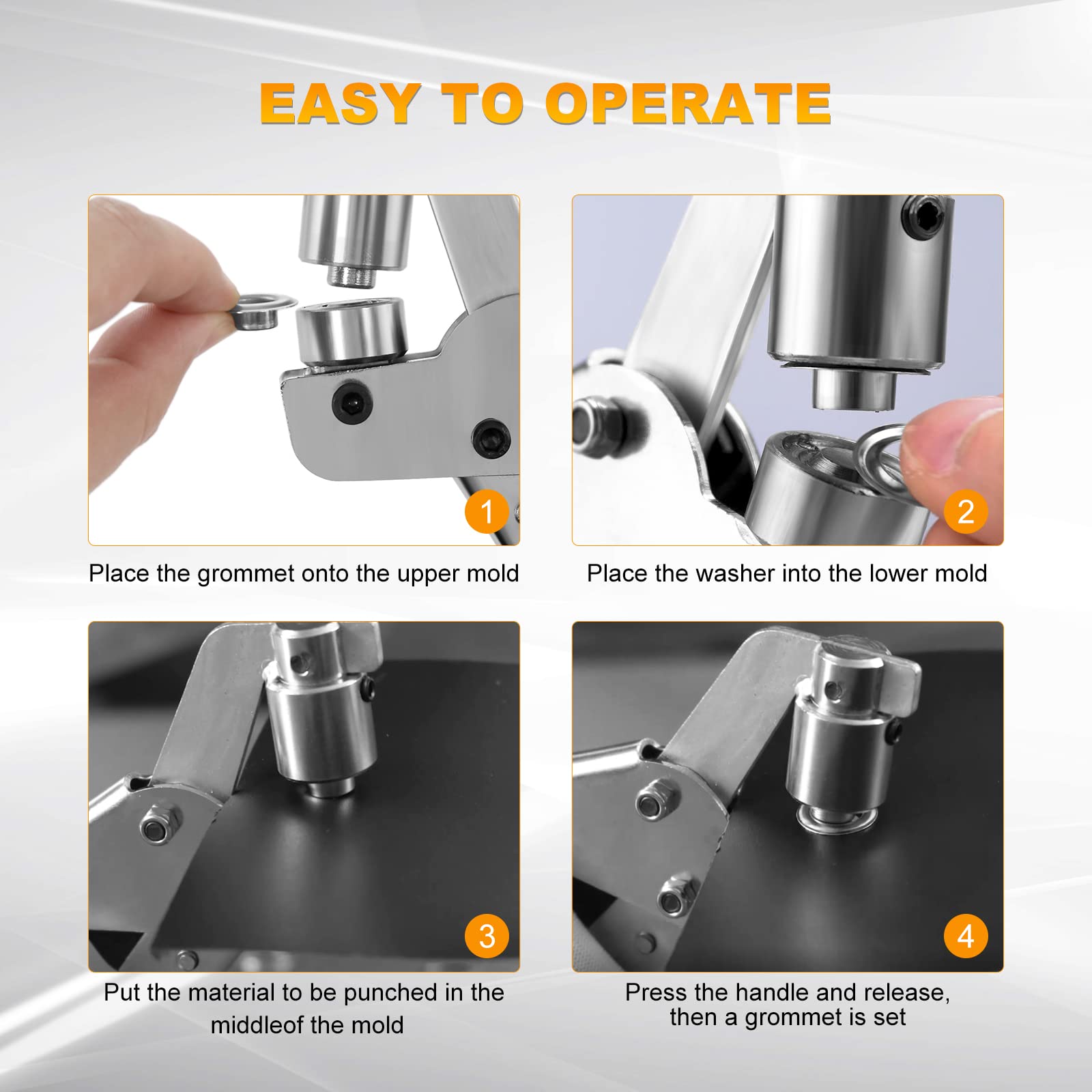 EASY TO OPERATE

1

Place the grommet onto the upper mold

2

Place the washer into the lower mold

3

Put the material to be punched in the middleof the mold

4

Press the handle and release, then a grommet is set