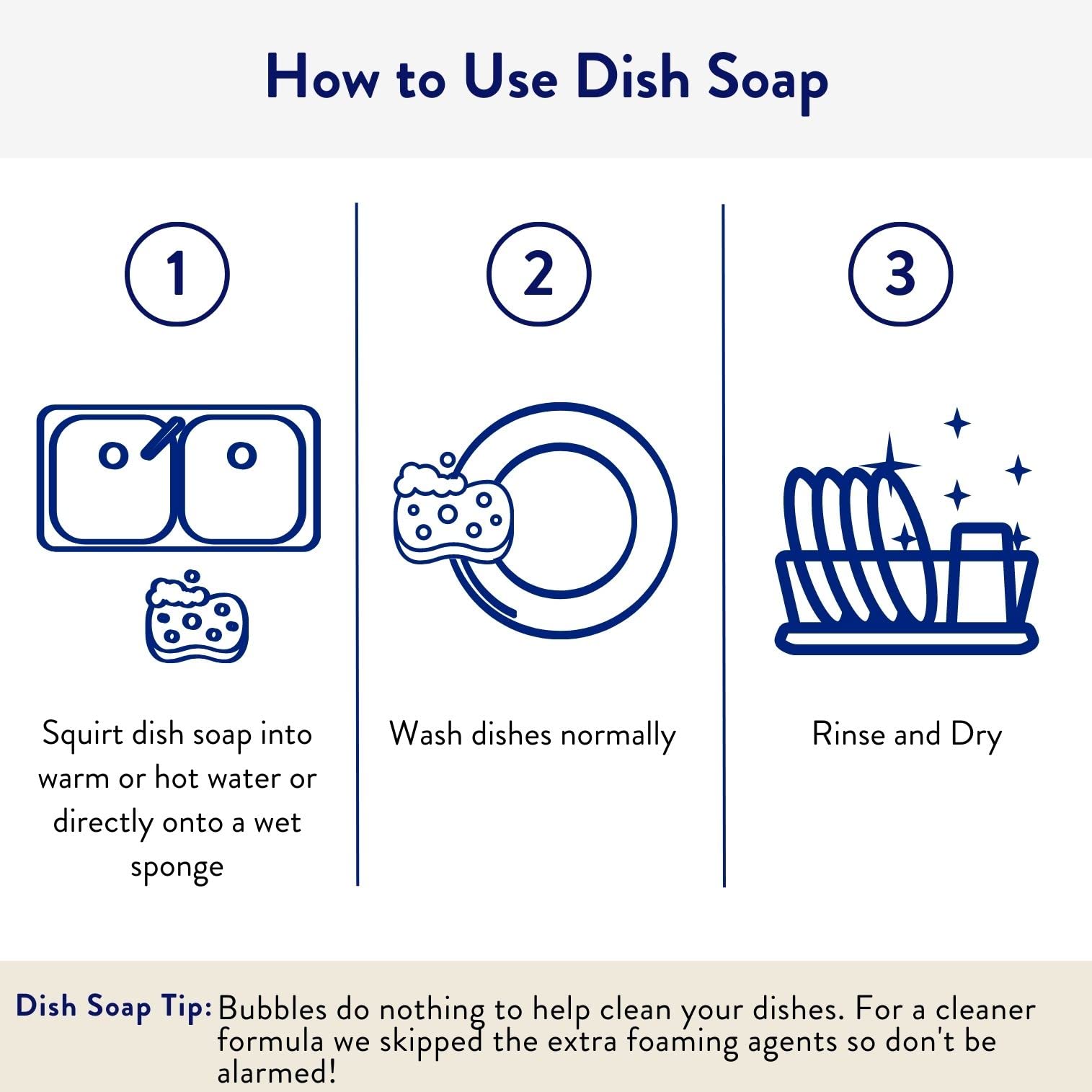 How to Use Dish Soap

1

Squirt dish soap into warm or hot water or directly onto a wet sponge

2

Wash dishes normally

3

Rinse and Dry

Dish Soap Tip: Bubbles do nothing to help clean your dishes. For a cleaner formula we skipped the extra foaming agents so don't be alarmed!