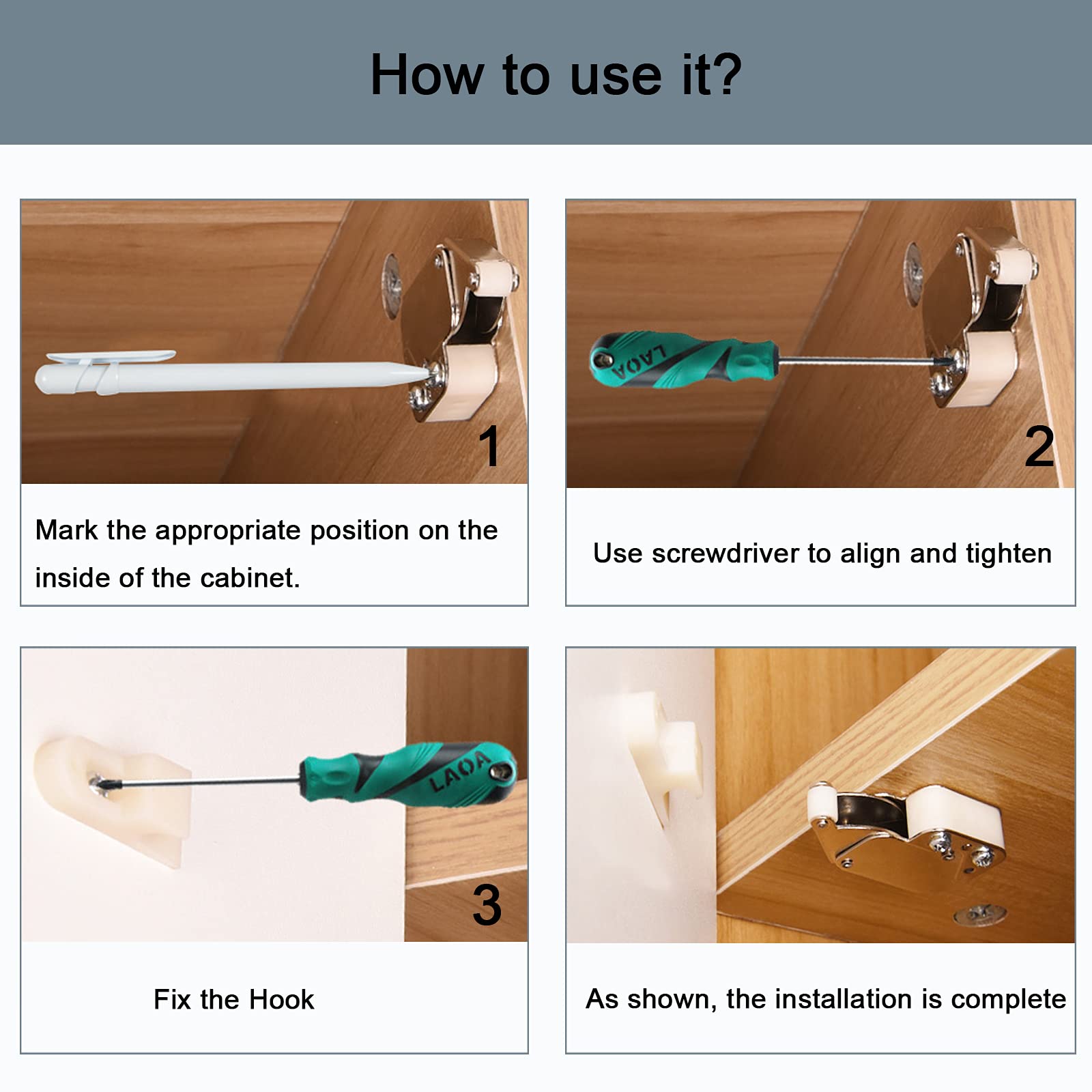 How to use it?

1

Mark the appropriate position on the inside of the cabinet.

LAOA

2

Use screwdriver to align and tighten

LAOA

3

Fix the Hook

As shown, the installation is complete