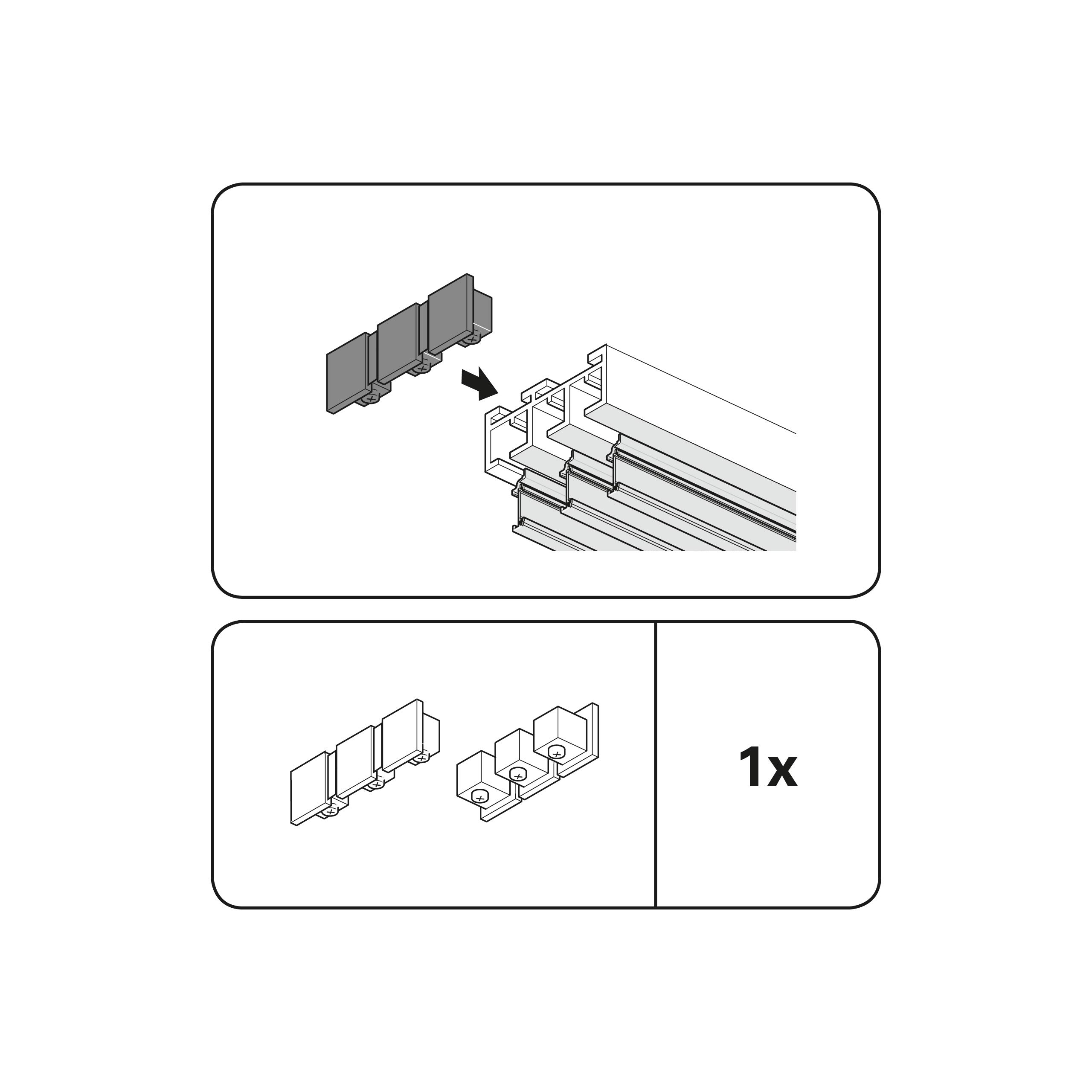 1x