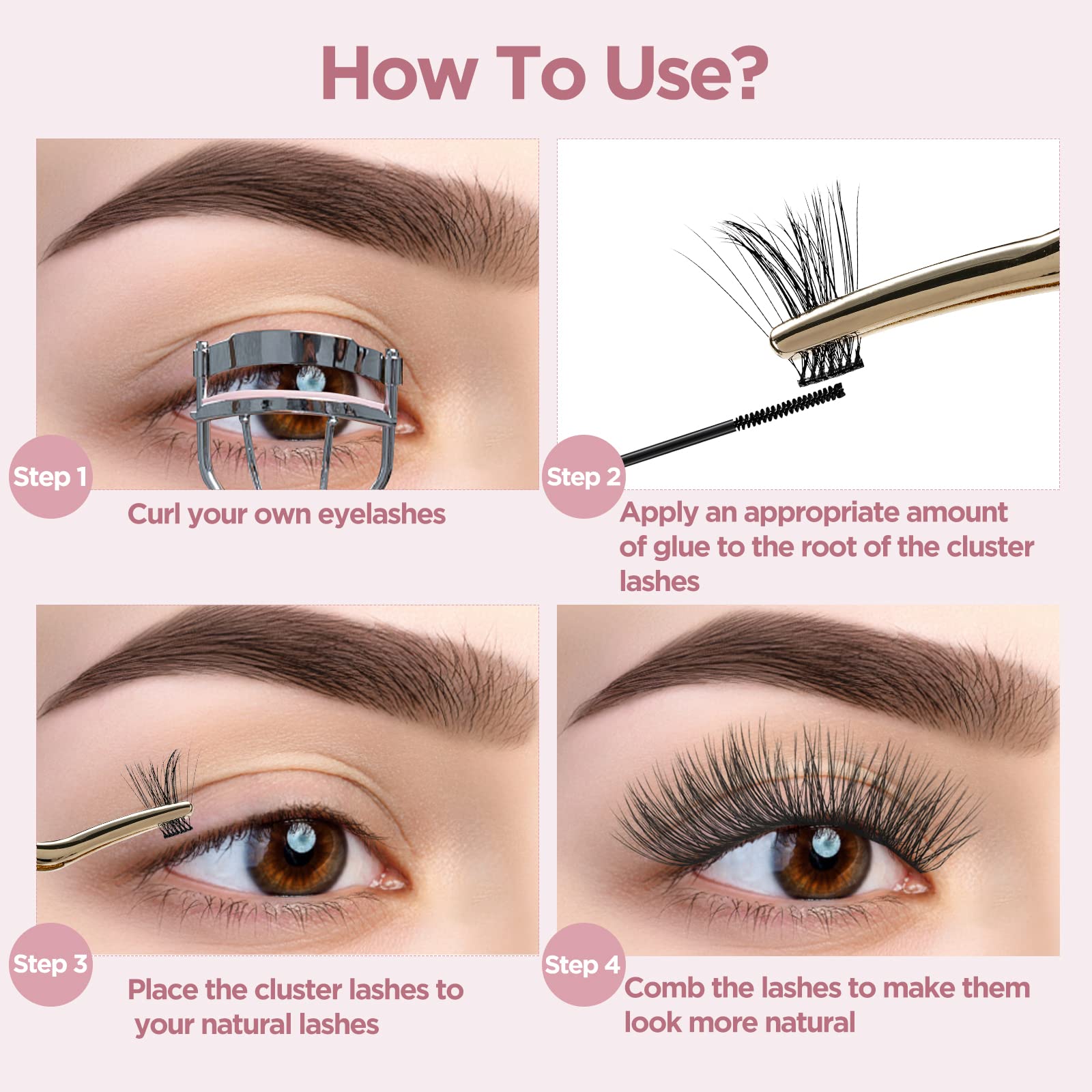 How To Use?

Step 1

Curl your own eyelashes

Step 2

Apply an appropriate amount of glue to the root of the cluster lashes

Step 3

Place the cluster lashes to your natural lashes

Step 4

Comb the lashes to make them look more natural