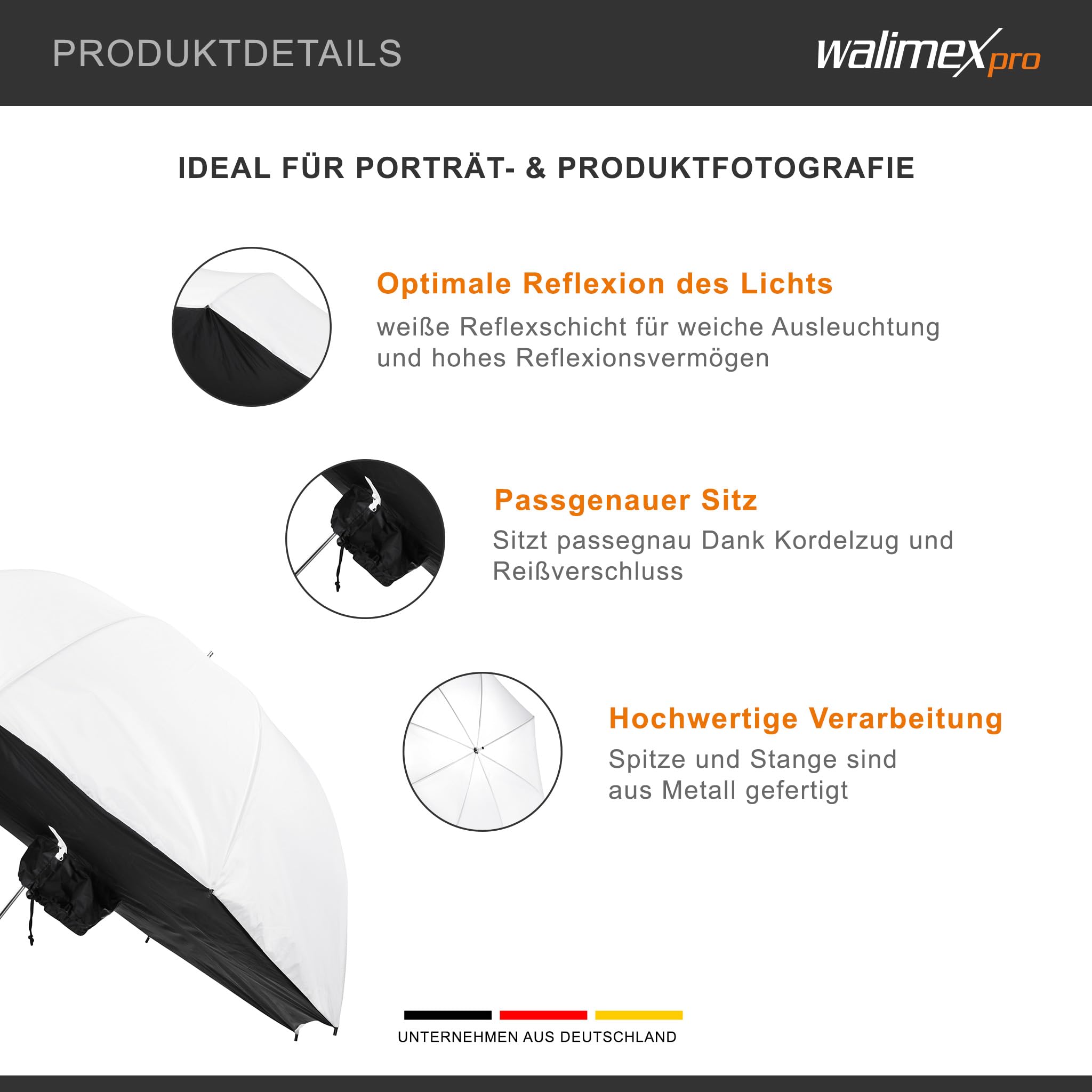 PRODUKTDETAILS

walimex pro

IDEAL FÜR PORTRÄT- & PRODUKTFOTOGRAFIE

Optimale Reflexion des Lichts
weiße Reflexschicht für weiche Ausleuchtung und hohes Reflexionsvermögen

Passgenauer Sitz
Sitzt passegnau Dank Kordelzug und Reißverschluss

Hochwertige Verarbeitung
Spitze und Stange sind aus Metall gefertigt

UNTERNEHMEN AUS DEUTSCHLAND