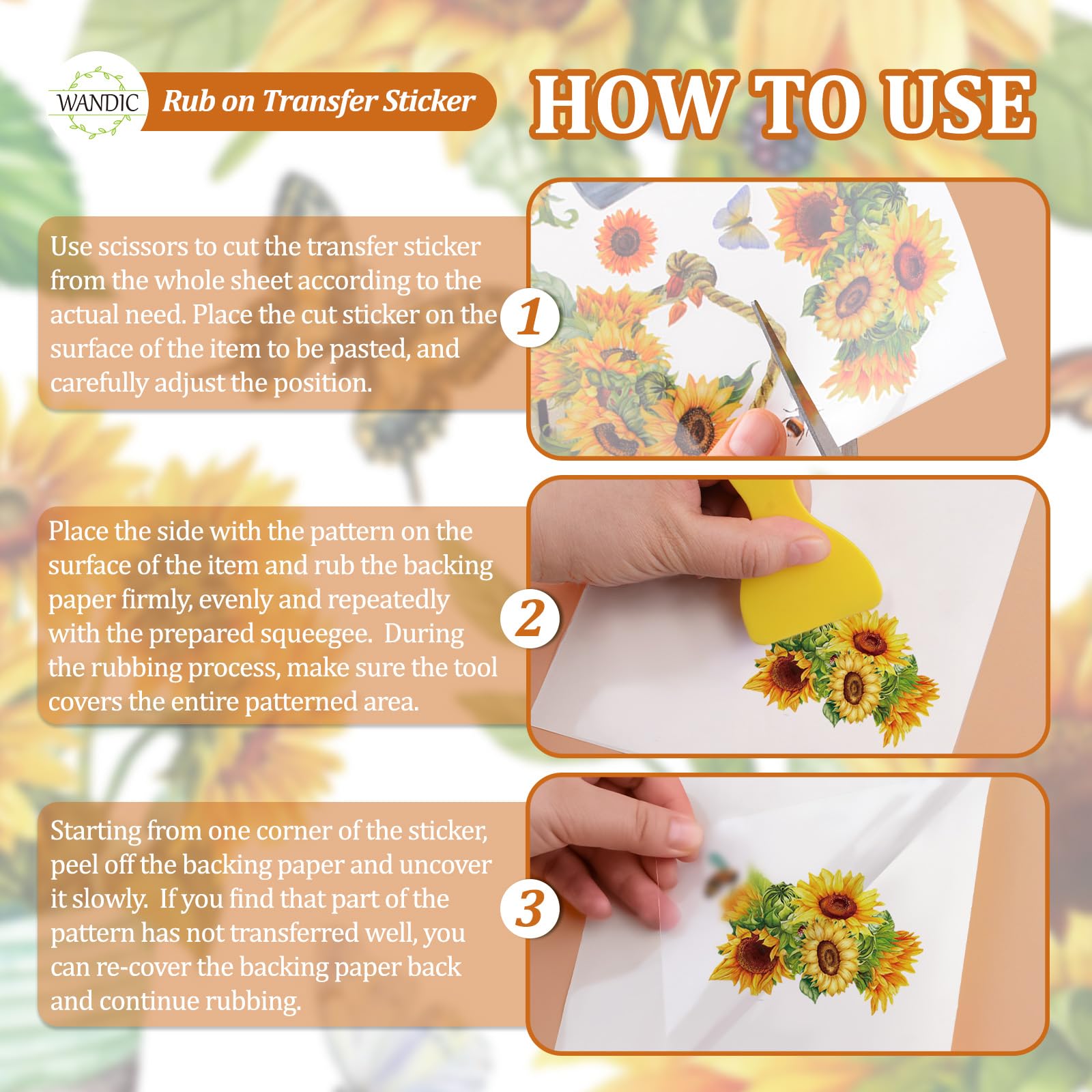 WANDIC

Rub on Transfer Sticker

HOW TO USE

Use scissors to cut the transfer sticker from the whole sheet according to the actual need. Place the cut sticker on the surface of the item to be pasted, and carefully adjust the position.

1

Place the side with the pattern on the surface of the item and rub the backing paper firmly, evenly and repeatedly with the prepared squeegee. During the rubbing process, make sure the tool covers the entire patterned area.

2

Starting from one corner of the sticker, peel off the backing paper and uncover it slowly. If you find that part of the pattern has not transferred well, you can re-cover the backing paper back and continue rubbing.

3