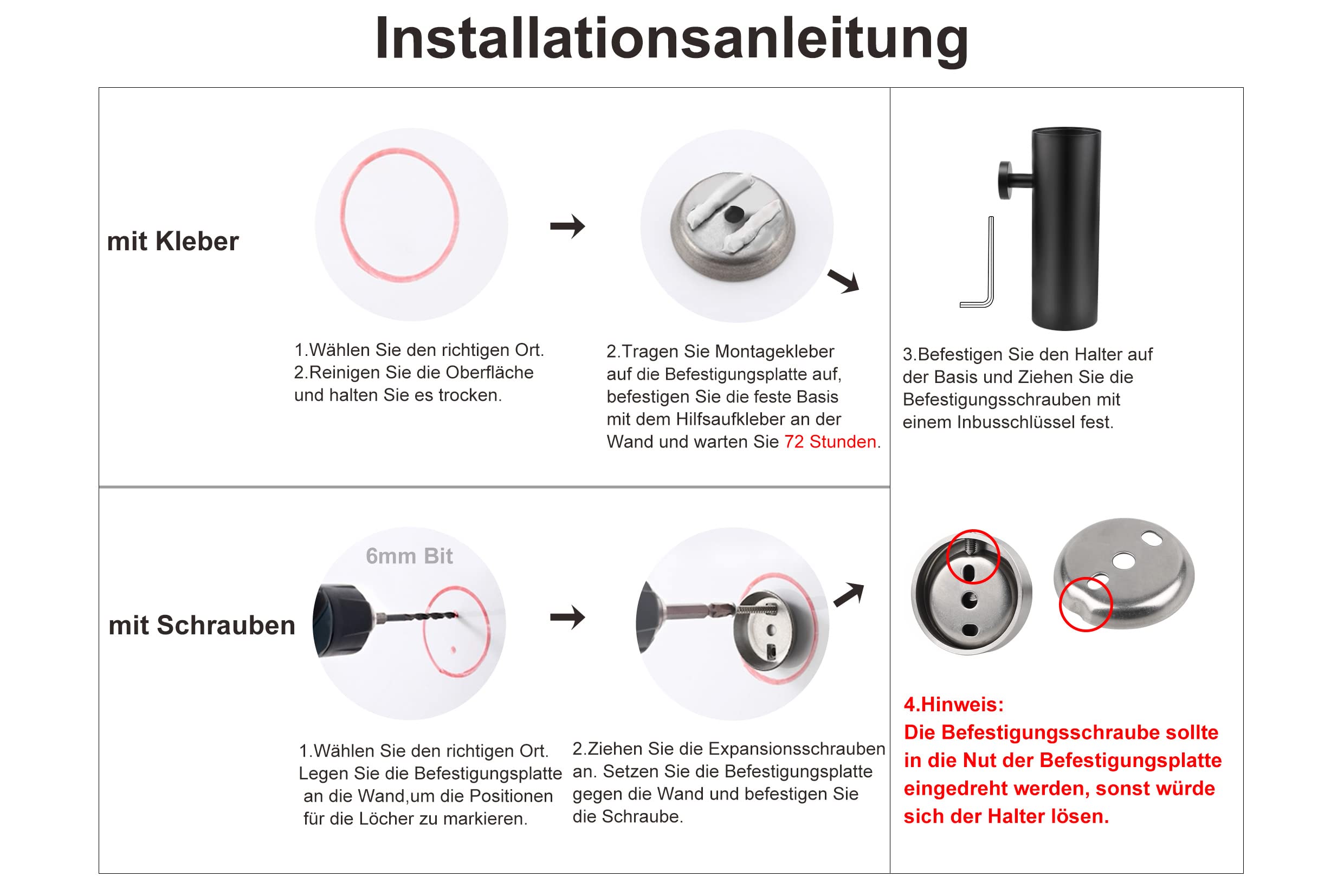 Installationsanleitung

mit Kleber

1.Wählen Sie den richtigen Ort.
2.Reinigen Sie die Oberfläche und halten Sie es trocken.

2.Tragen Sie Montagekleber auf die Befestigungsplatte auf, befestigen Sie die feste Basis mit dem Hilfsaufkleber an der Wand und warten Sie 72 Stunden.

3.Befestigen Sie den Halter auf der Basis und Ziehen Sie die Befestigungsschrauben mit einem Inbusschlüssel fest.

mit Schrauben

6mm Bit

1.Wählen Sie den richtigen Ort. Legen Sie die Befestigungsplatte an die Wand,um die Positionen für die Löcher zu markieren.

2.Ziehen Sie die Expansionsschrauben an. Setzen Sie die Befestigungsplatte gegen die Wand und befestigen Sie die Schraube.

4.Hinweis:
Die Befestigungsschraube sollte in die Nut der Befestigungsplatte eingedreht werden, sonst würde sich der Halter lösen.