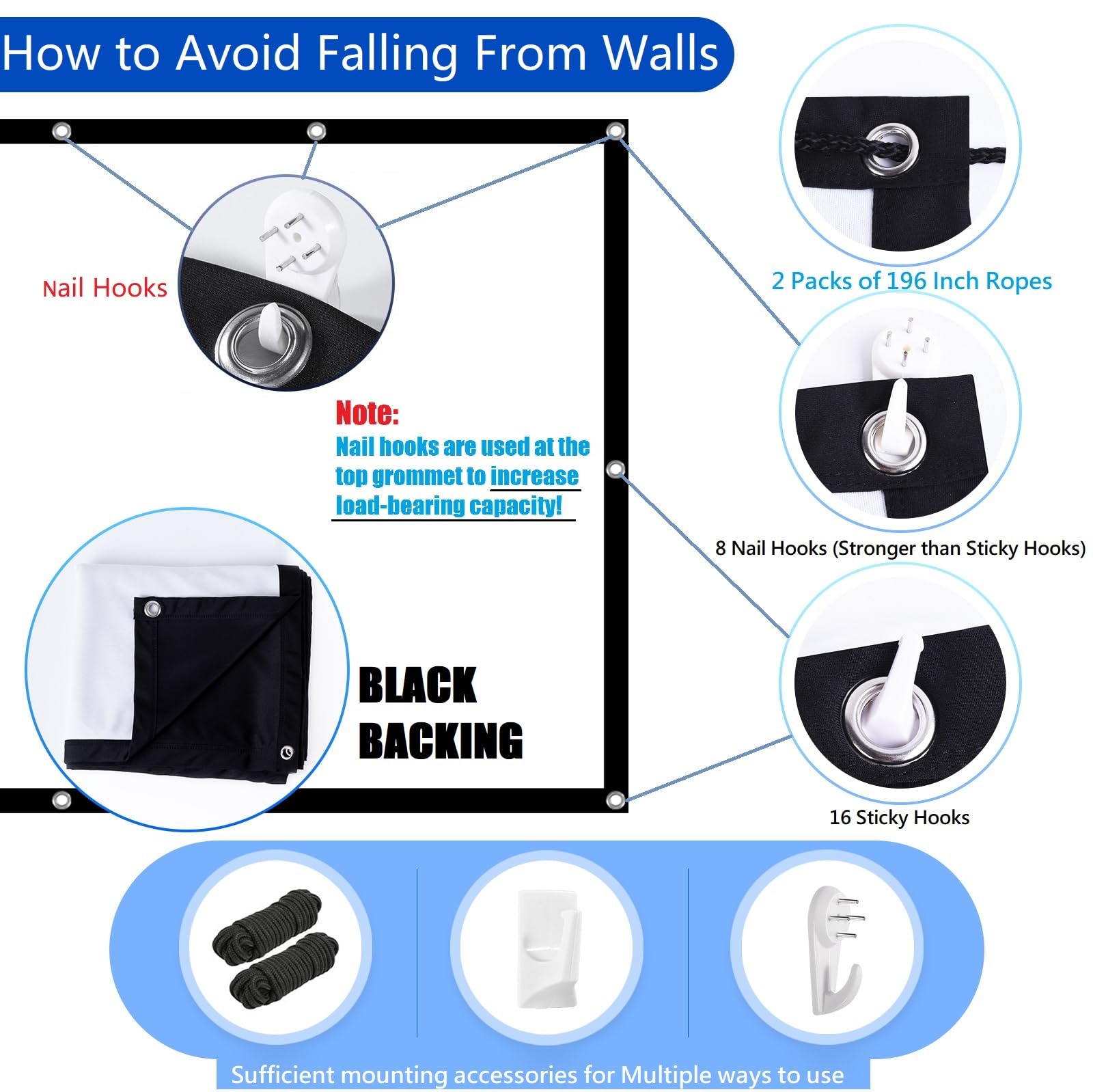 How to Avoid Falling From Walls

Nail Hooks

Note:
Nail hooks are used at the top grommet to increase load-bearing capacity!

BLACK BACKING

2 Packs of 196 Inch Ropes

8 Nail Hooks (Stronger than Sticky Hooks)

16 Sticky Hooks

Sufficient mounting accessories for Multiple ways to use