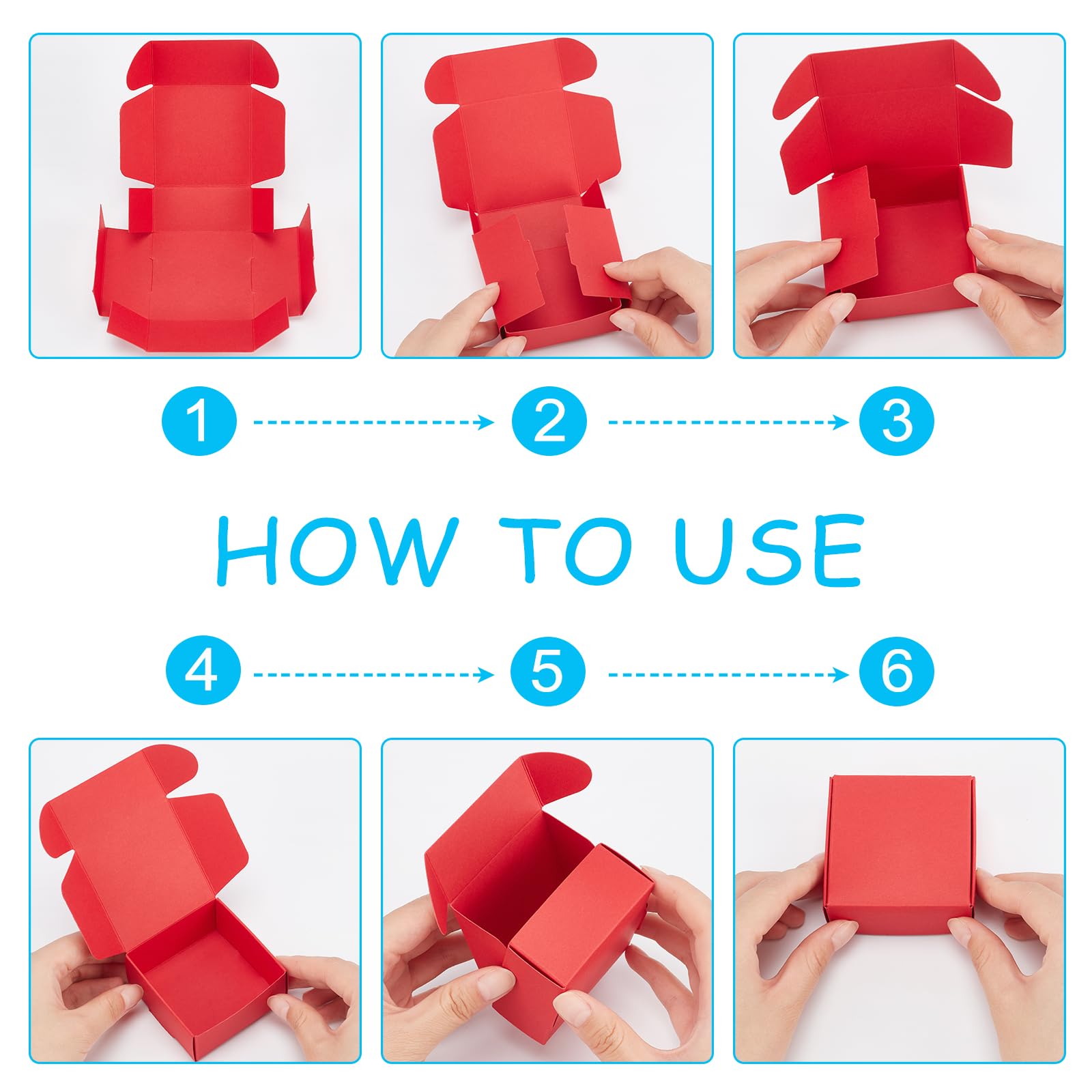 1
2
3

HOW TO USE

4
5
6