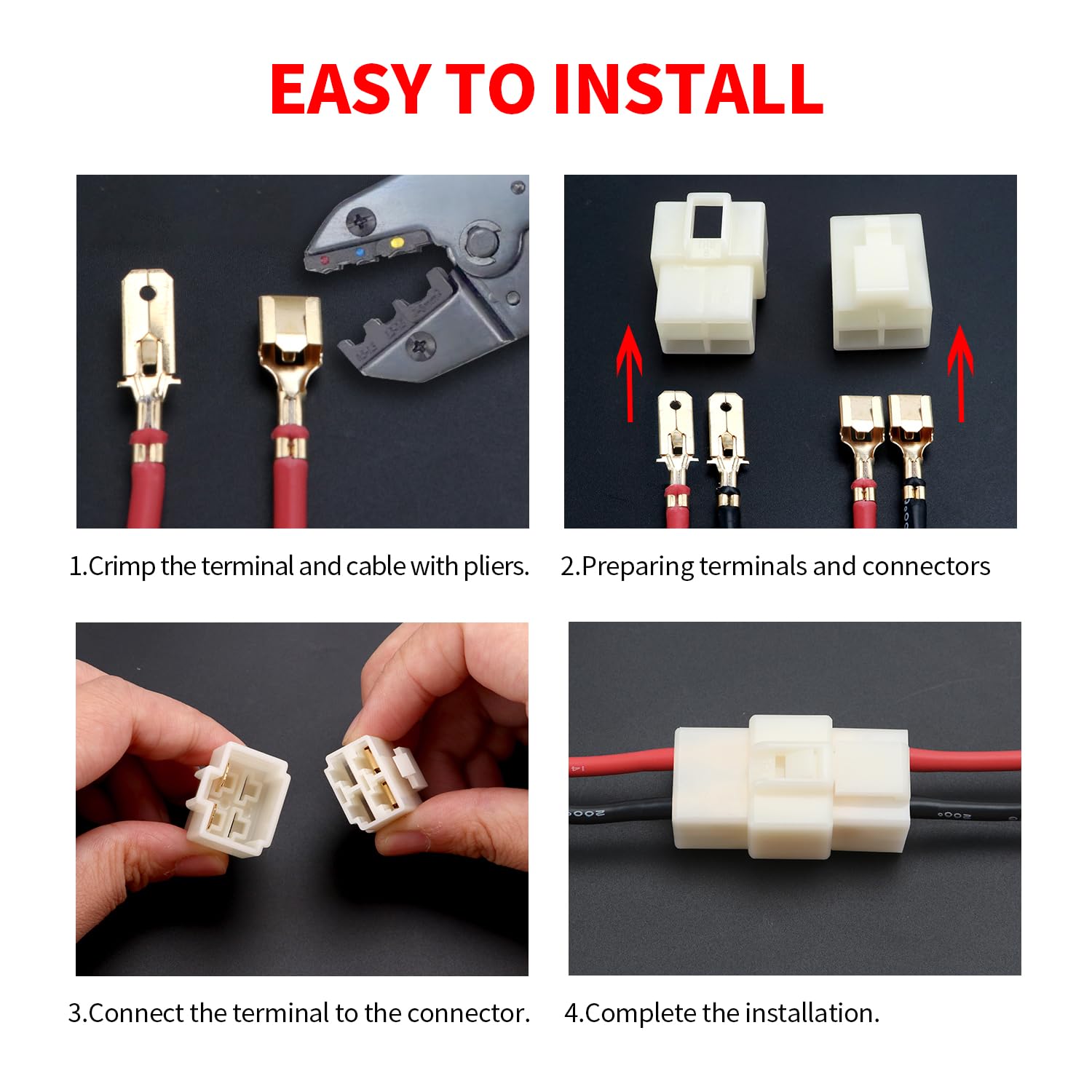 EASY TO INSTALL

1.Crimp the terminal and cable with pliers.

2.Preparing terminals and connectors

3.Connect the terminal to the connector.

4.Complete the installation.