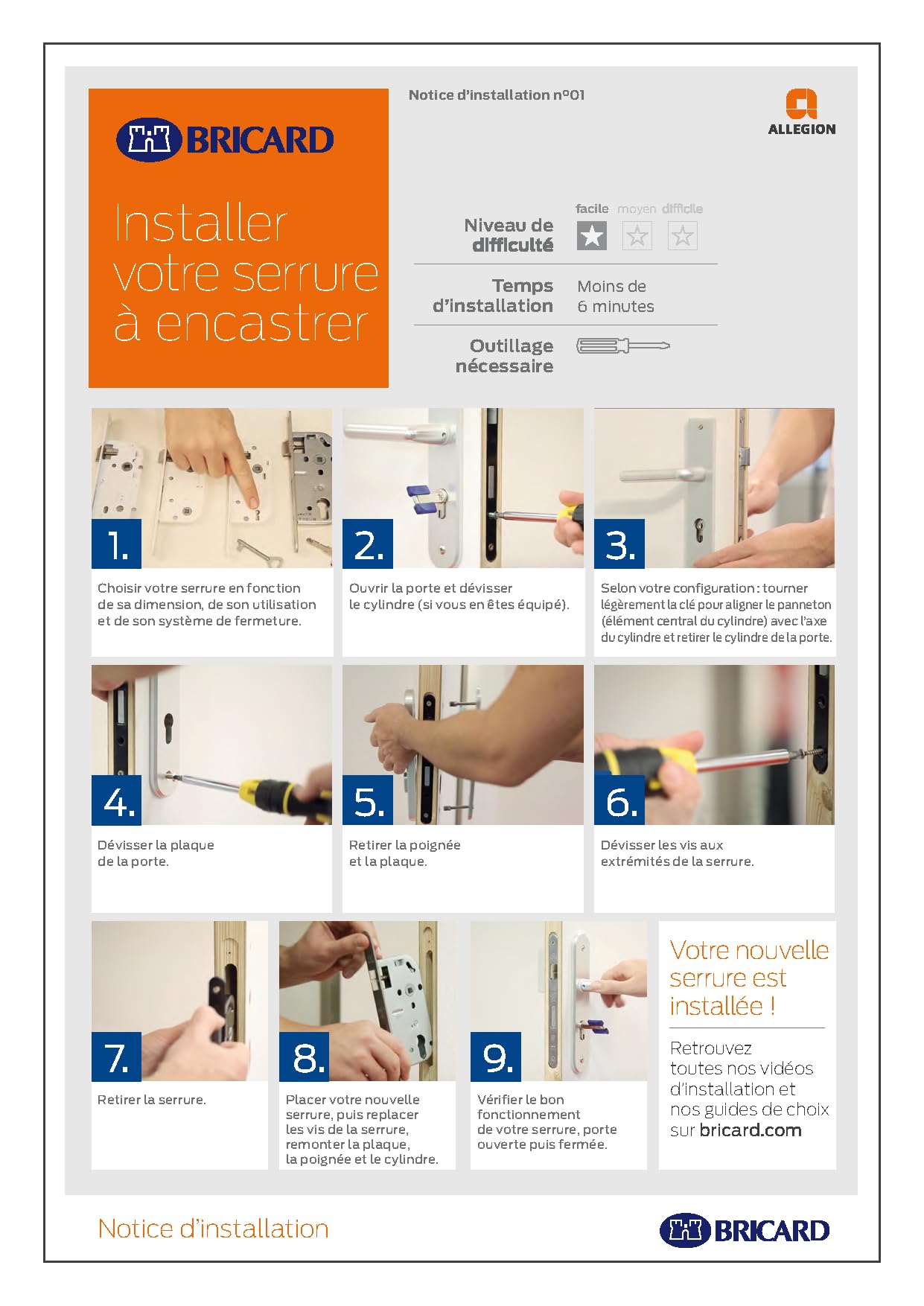 BRICARD

Installer votre serrure à encastrer

Notice d'installation nº01

ALLEGION

Niveau de difficulté

facile moyen difficile

Temps d'installation

Moins de 6 minutes

Outillage nécessaire

1.

Choisir votre serrure en fonction de sa dimension, de son utilisation et de son système de fermeture.

2.

Ouvrir la porte et dévisser le cylindre (si vous en êtes équipé).

3.

Selon votre configuration : tourner légèrement la clé pour aligner le panneton (élément central du cylindre) avec l'axe du cylindre et retirer le cylindre de la porte.

4.

Dévisser la plaque de la porte.

5.

Retirer la poignée et la plaque.

6.

Dévisser les vis aux extrémités de la serrure.

7.

Retirer la serrure.

8.

Placer votre nouvelle serrure, puis replacer les vis de la serrure, remonter la plaque, la poignée et le cylindre.

9.

Vérifier le bon fonctionnement de votre serrure, porte ouverte puis fermée.

Votre nouvelle serrure est installée !

Retrouvez toutes nos vidéos d'installation et nos guides de choix sur bricard.com

Notice d'installation

BRICARD