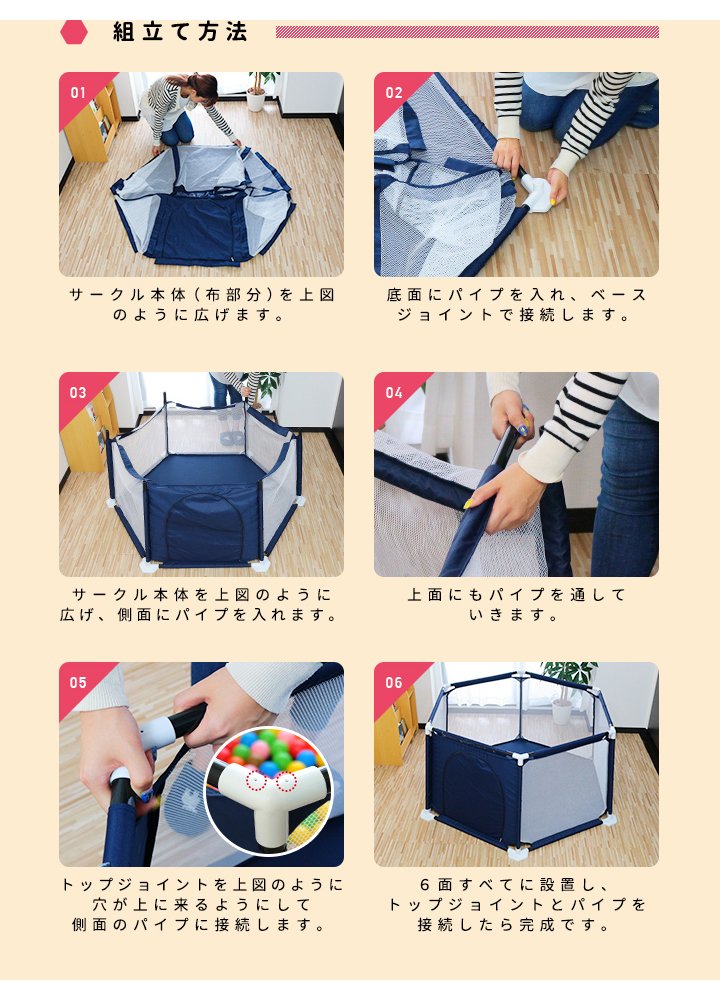 組立て方法

01

サークル本体(布部分)を上図のように広げます。

02

底面にパイプを入れ、ベースジョイントで接続します。

03

サークル本体を上図のように広げ、側面にパイプを入れます。

04

上面にもパイプを通していきます。

05

トップジョイントを上図のように穴が上に来るようにして側面のパイプに接続します。

06

6面すべてに設置し、トップジョイントとパイプを接続したら完成です。